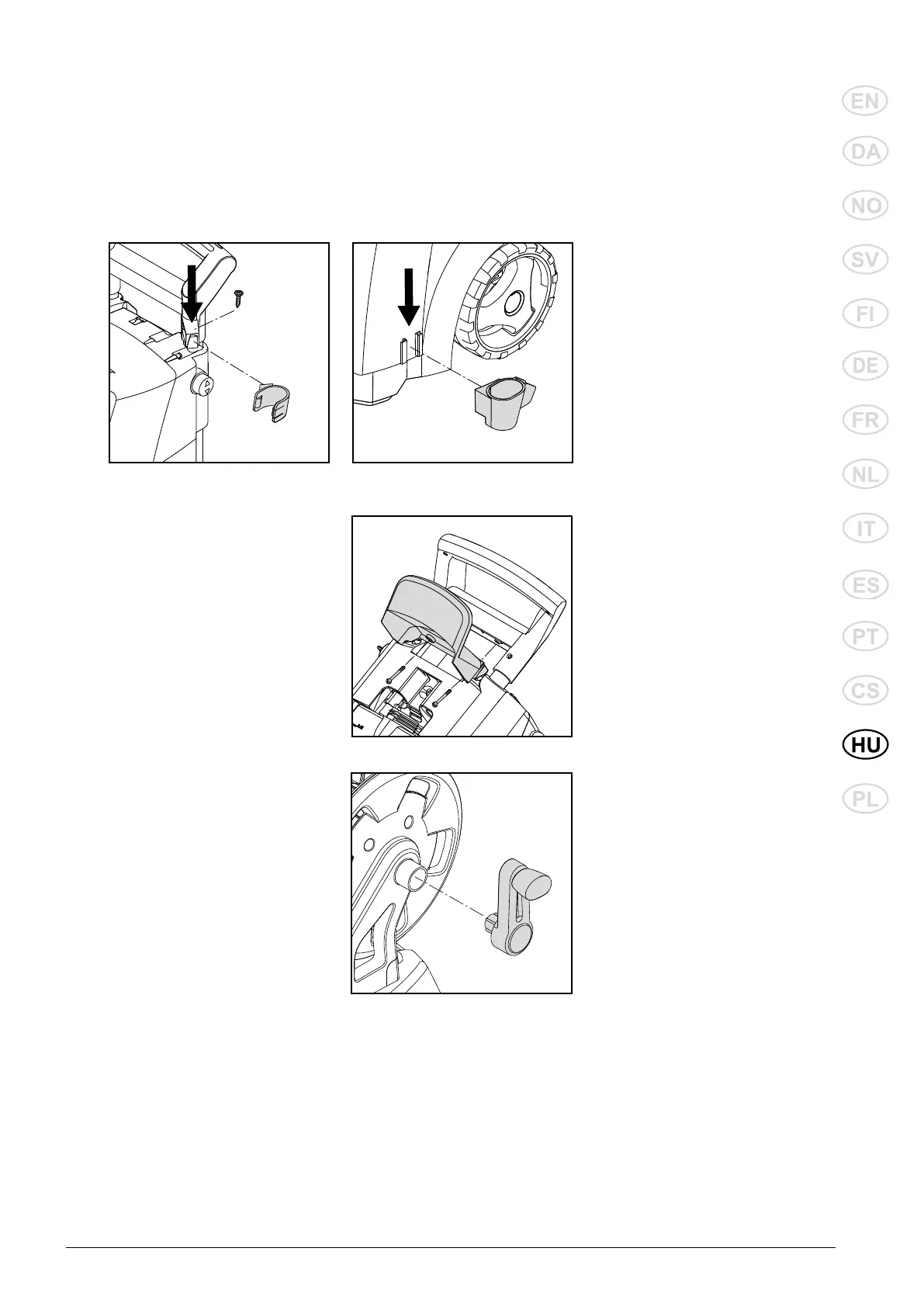 EN
DA
NO
SV
FI
DE
FR
NL
IT
ES
PT
CS
HU
PL