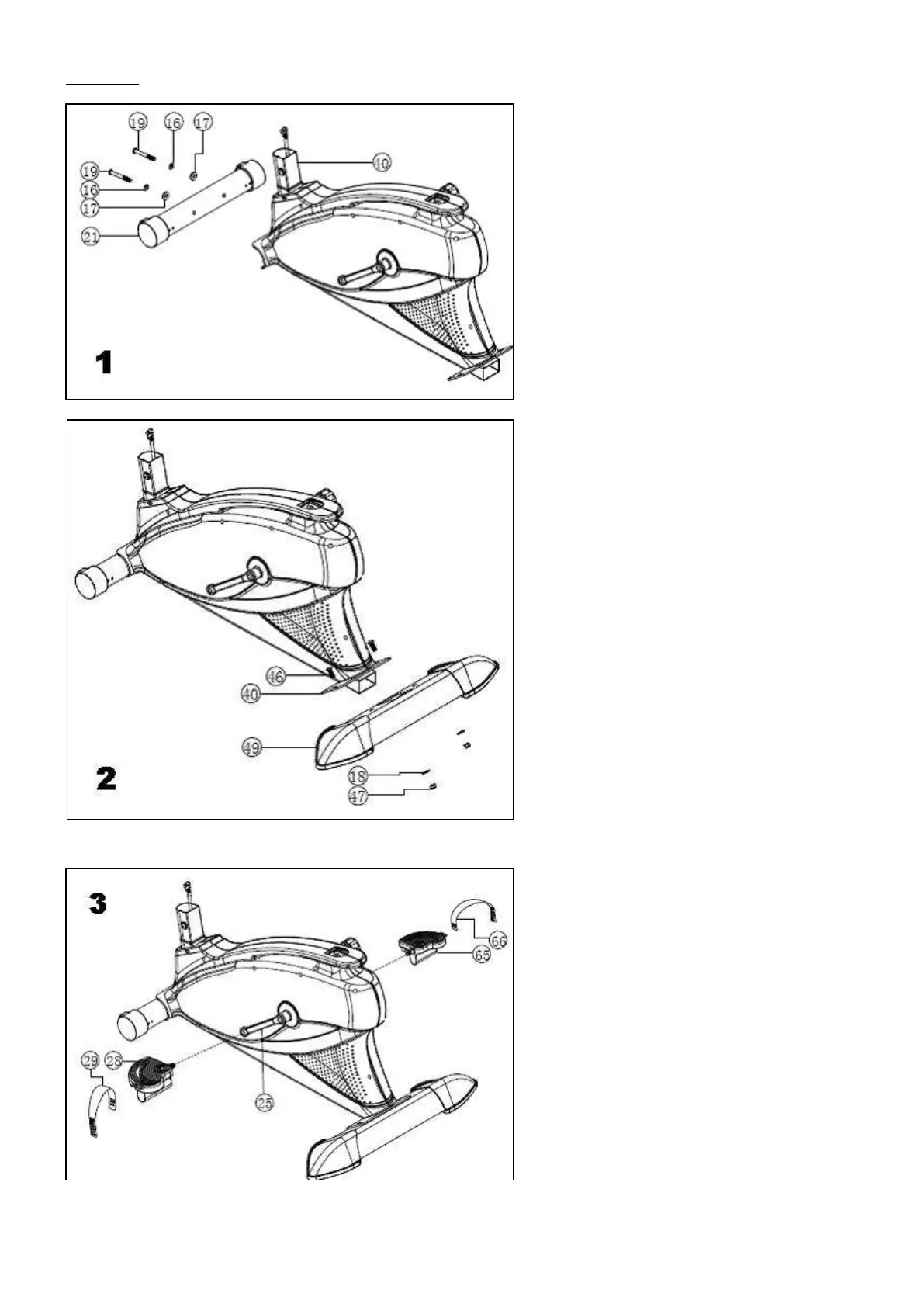 19 16 17
19
16
17
21
40
1

46
40
49
18
47
2

3
66
65
29 28
25