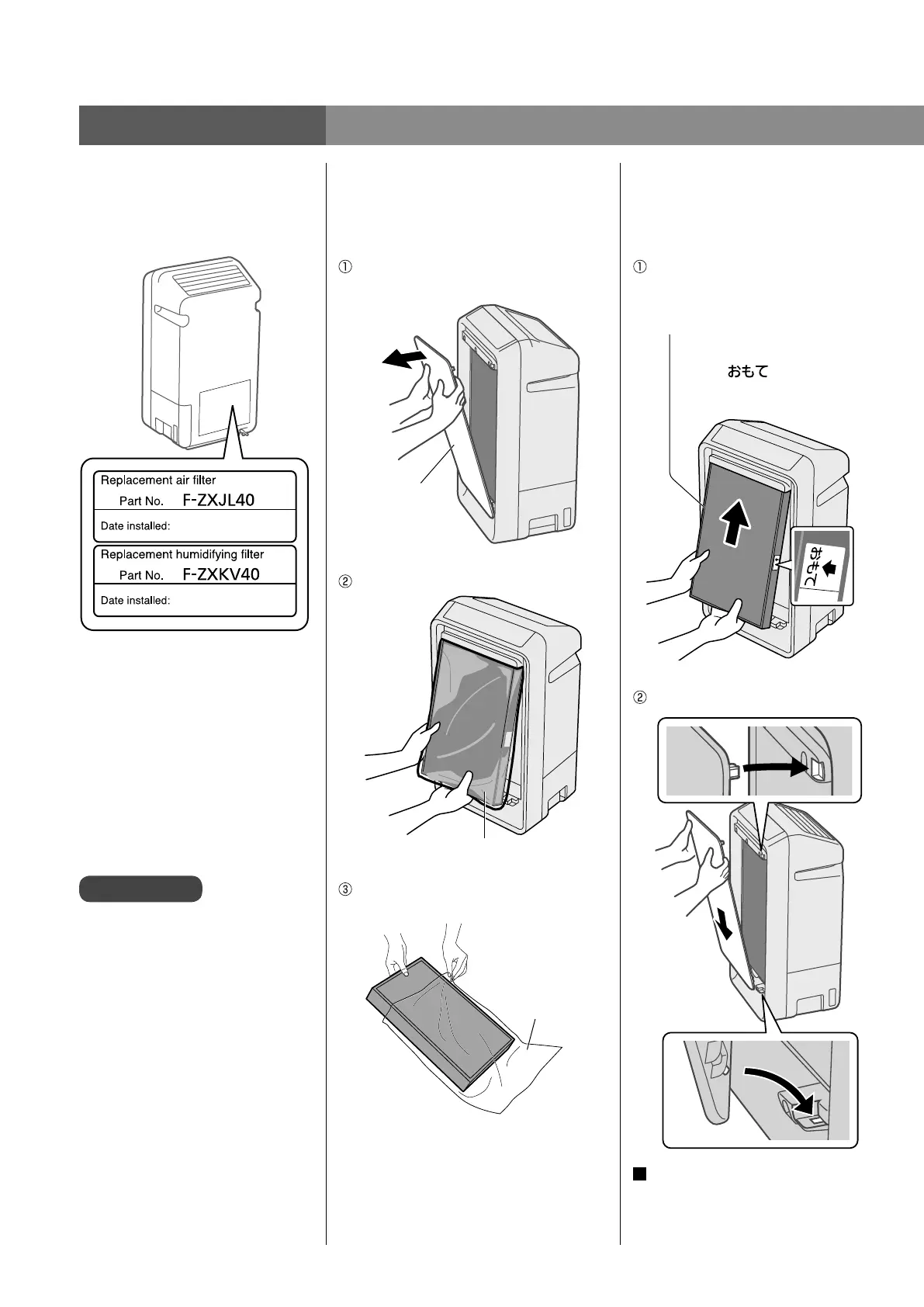 Replacement air filter
Part No. F-ZXJL40
Date installed:

Replacement humidifying filter
Part No. F-ZXKV40
Date installed:

①

②

③

①

おもて

おもて

②