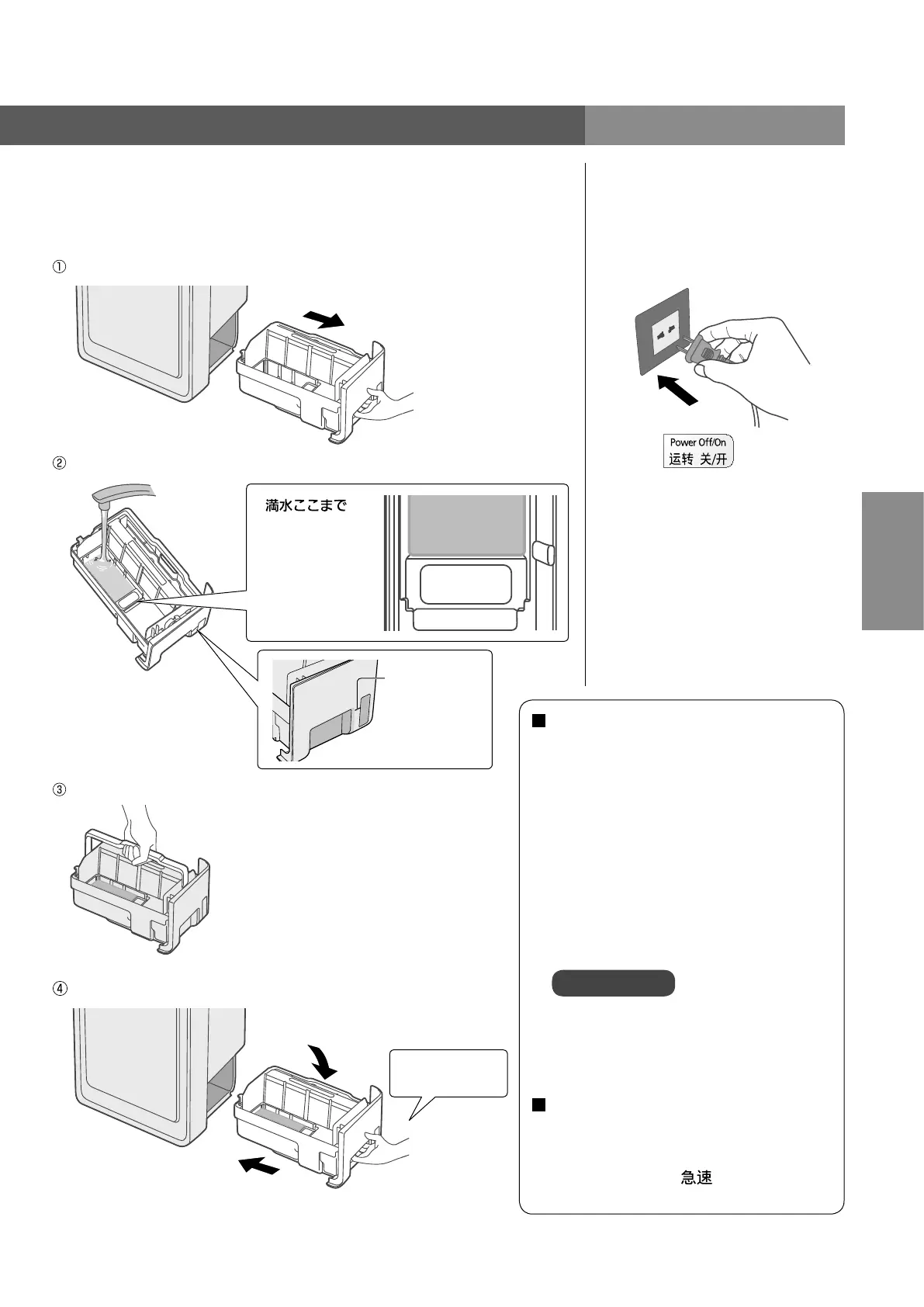 ①

②

満水ここまで

③

④

Power Off/On
运转 关/开

急速