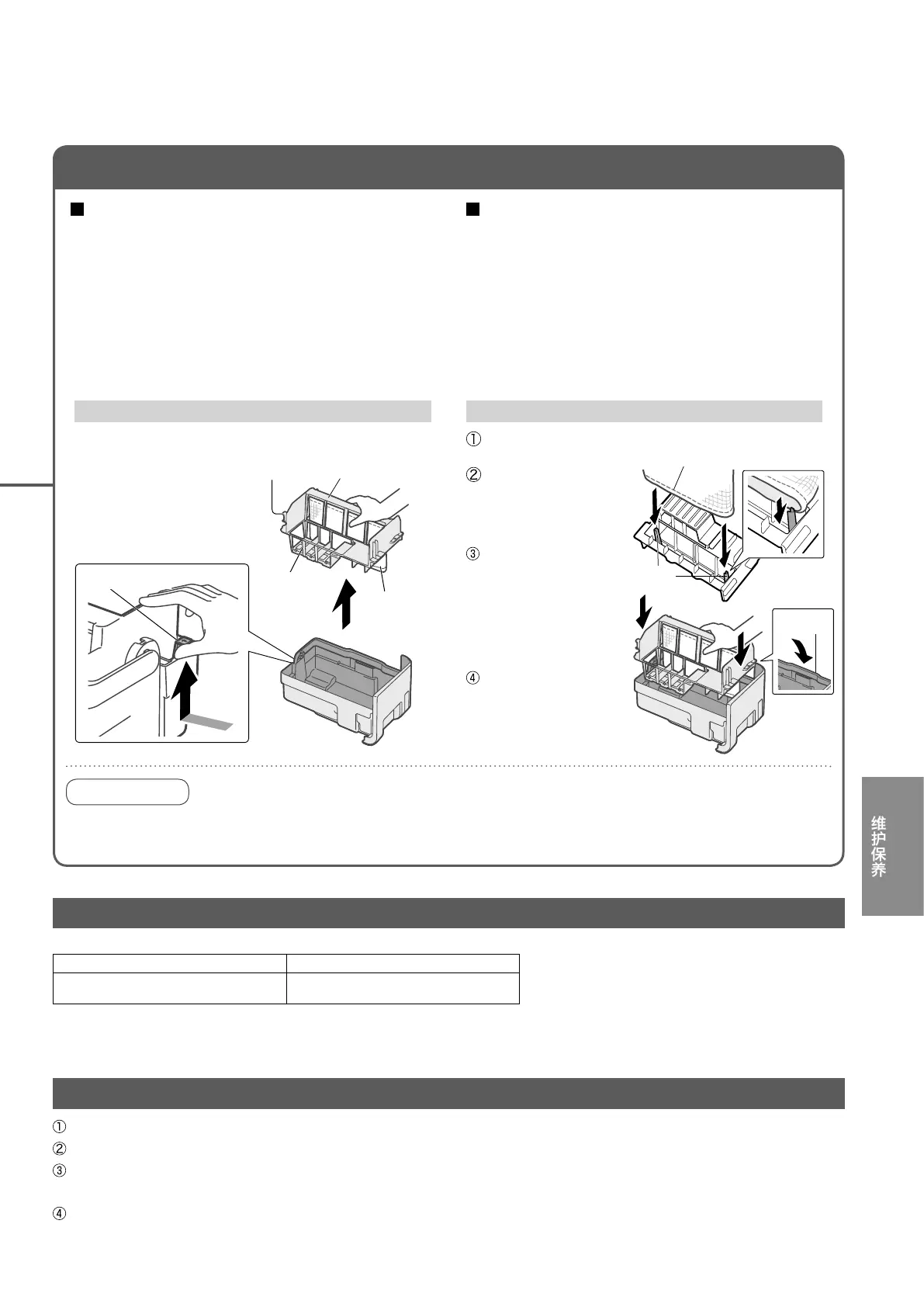 ①
②
③
④

维护保养

①
②
③
④