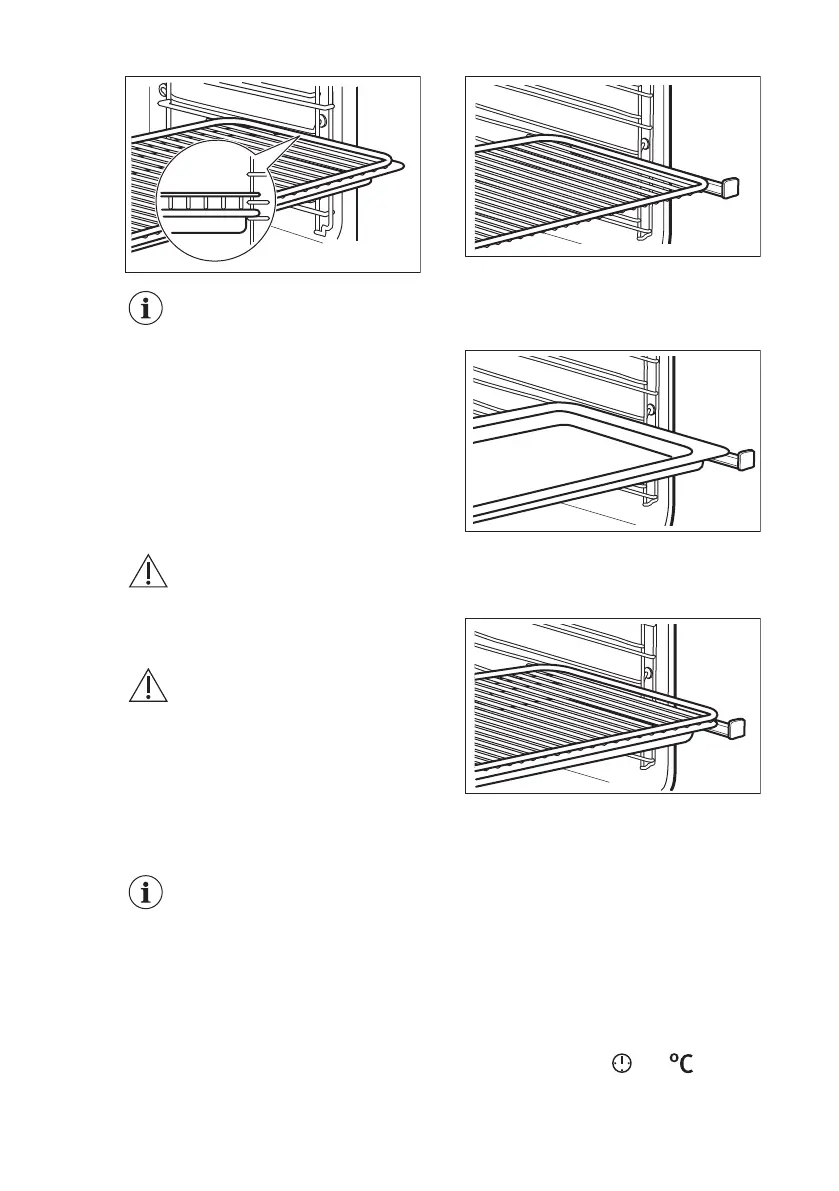 °C