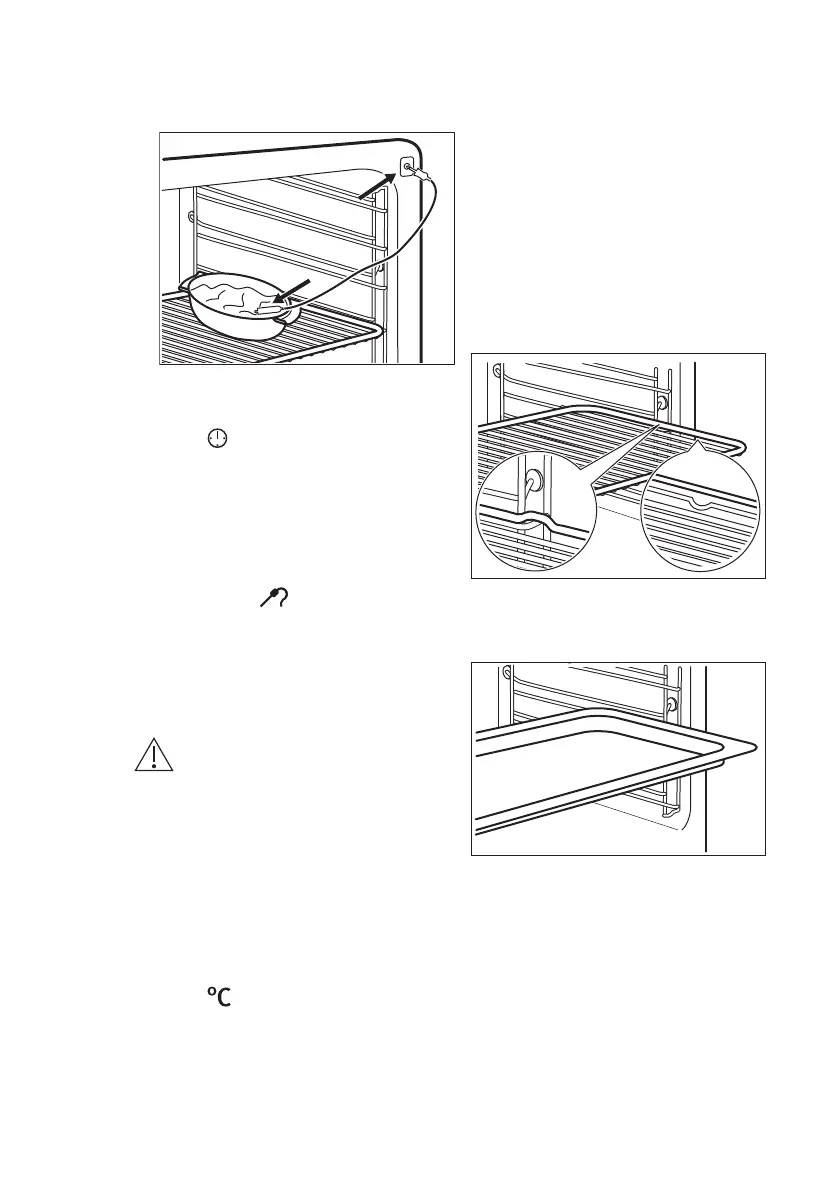 °C