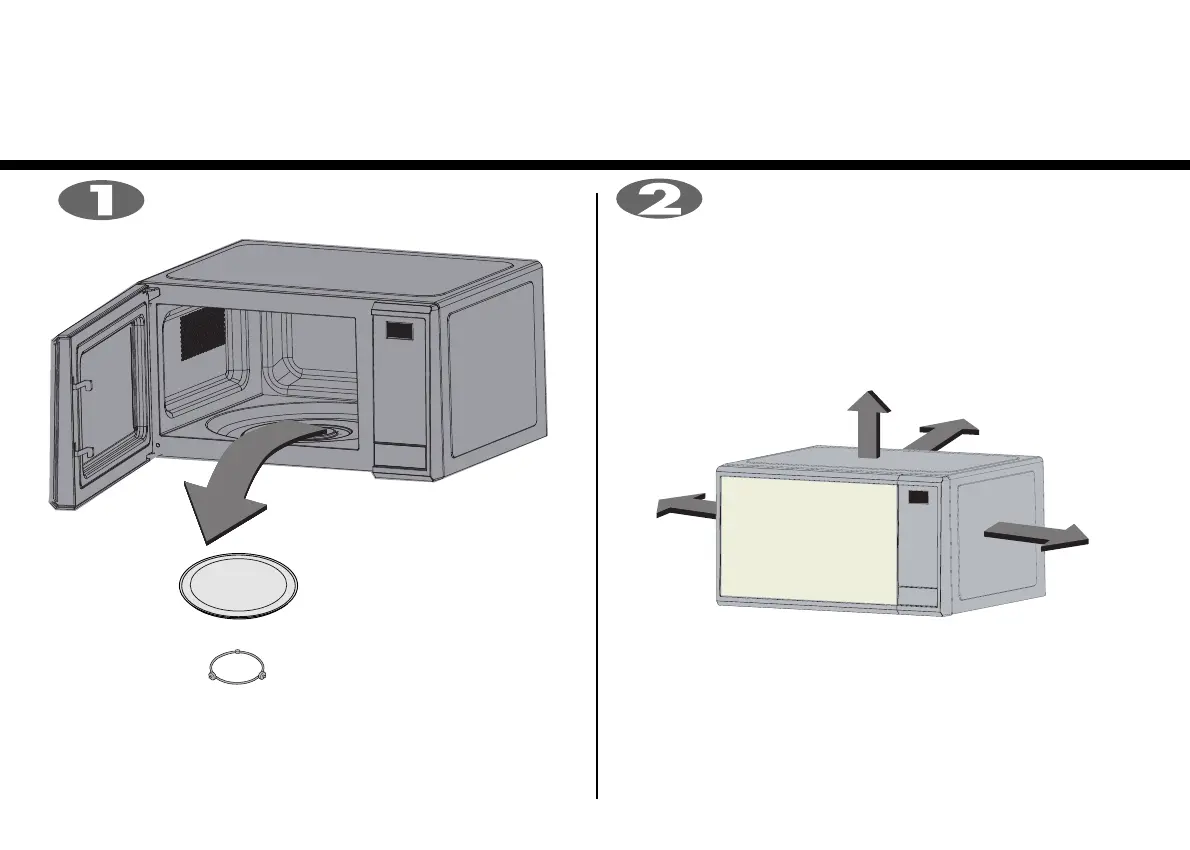 1

2