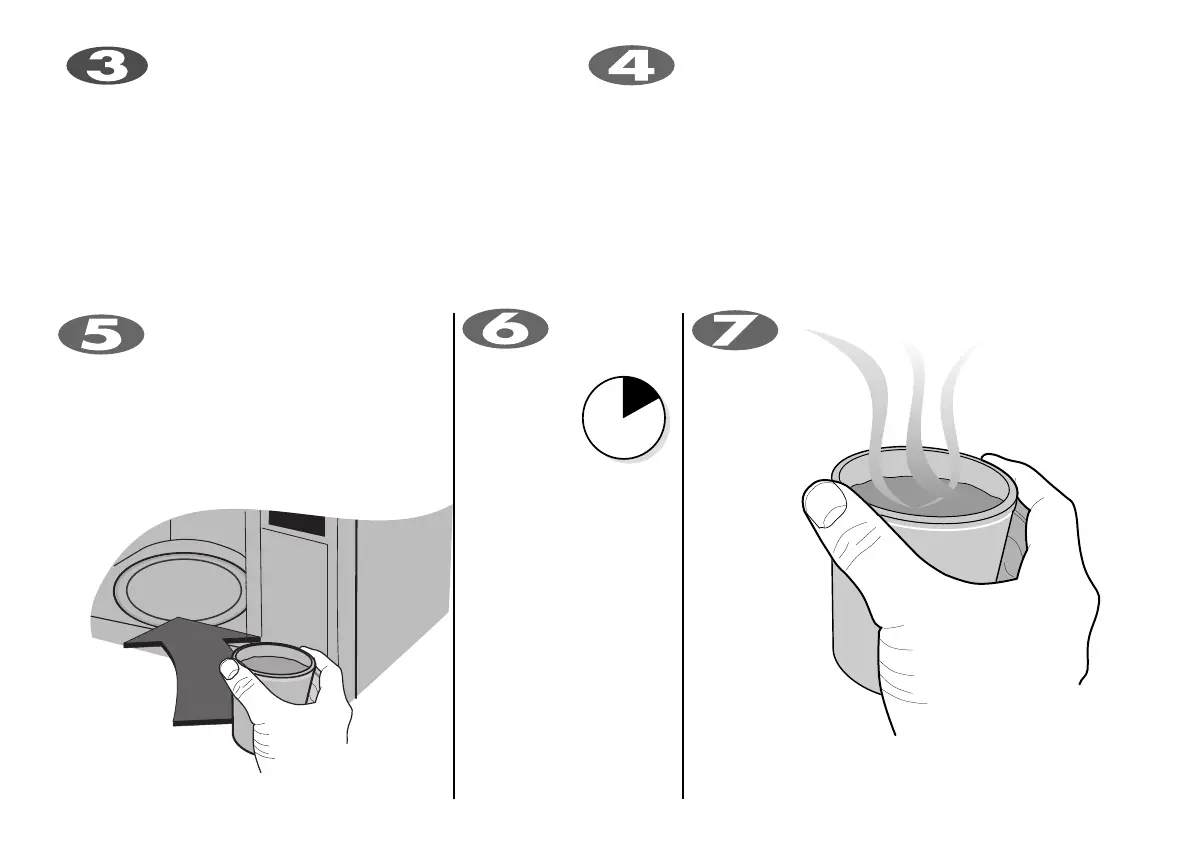 3

4

5

6

7