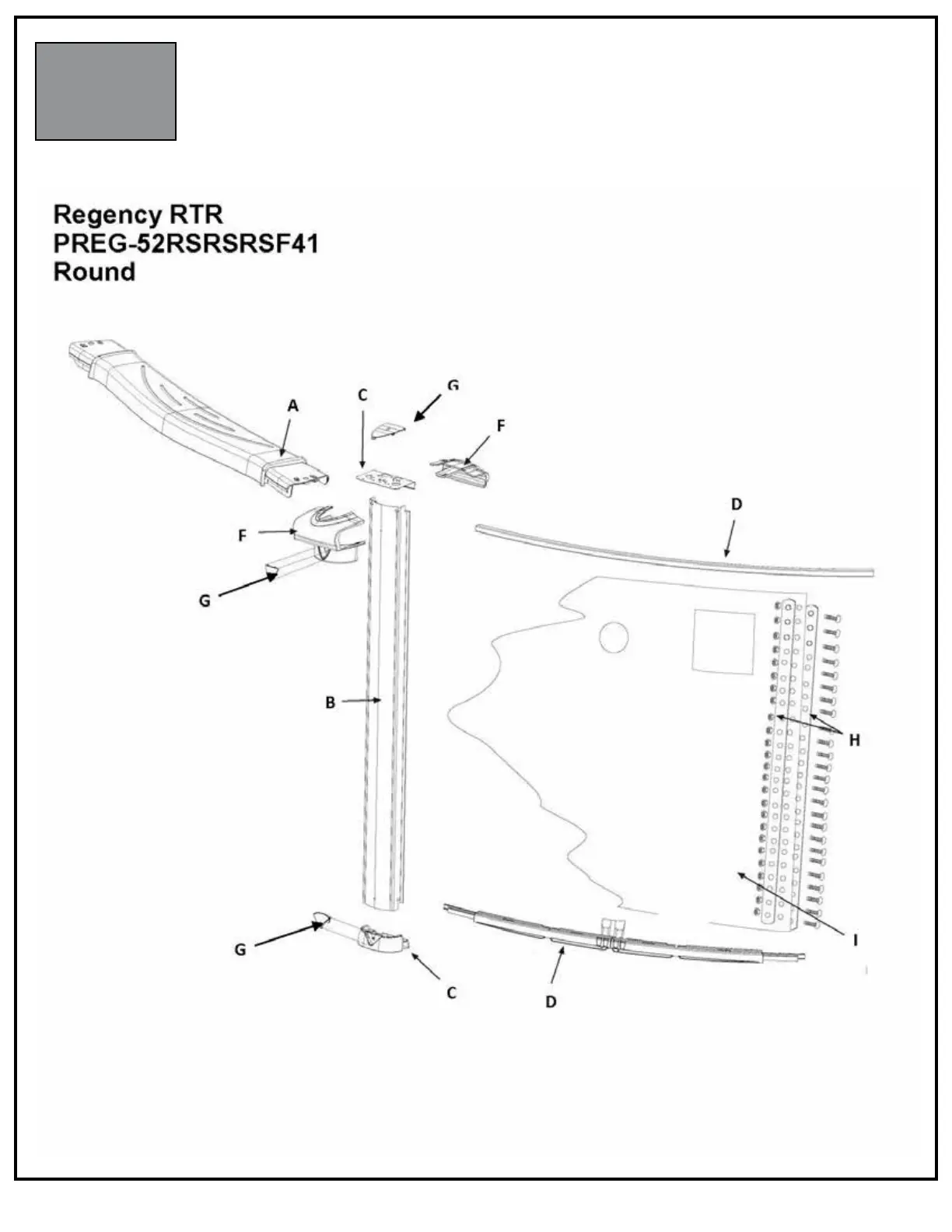 Regency RTR
PREG-52RSRSRSF41
Round

A
C
G
F
F
G
D
B
H
I
G
C
D