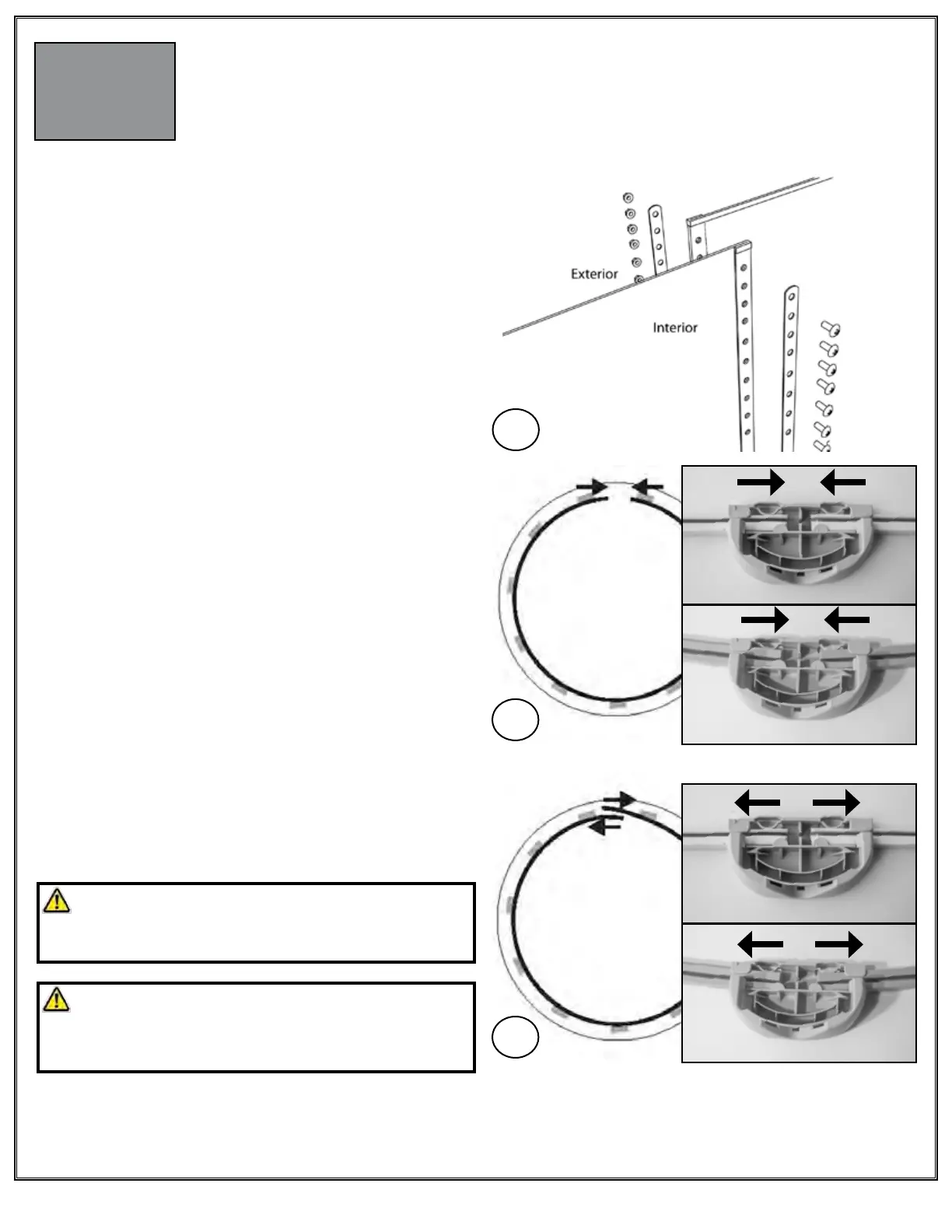 Exterior
Interior