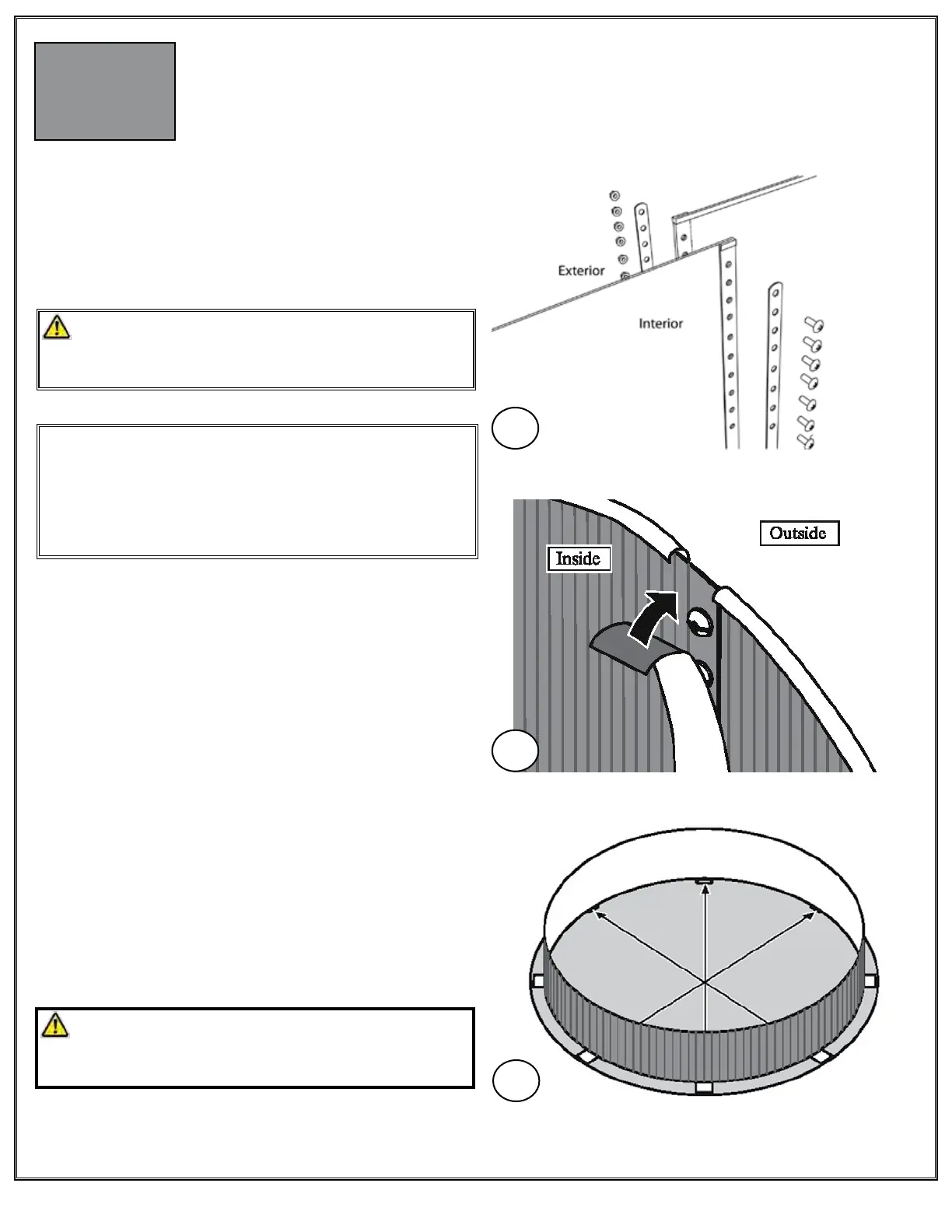 Exterior

Interior

Outside

Inside