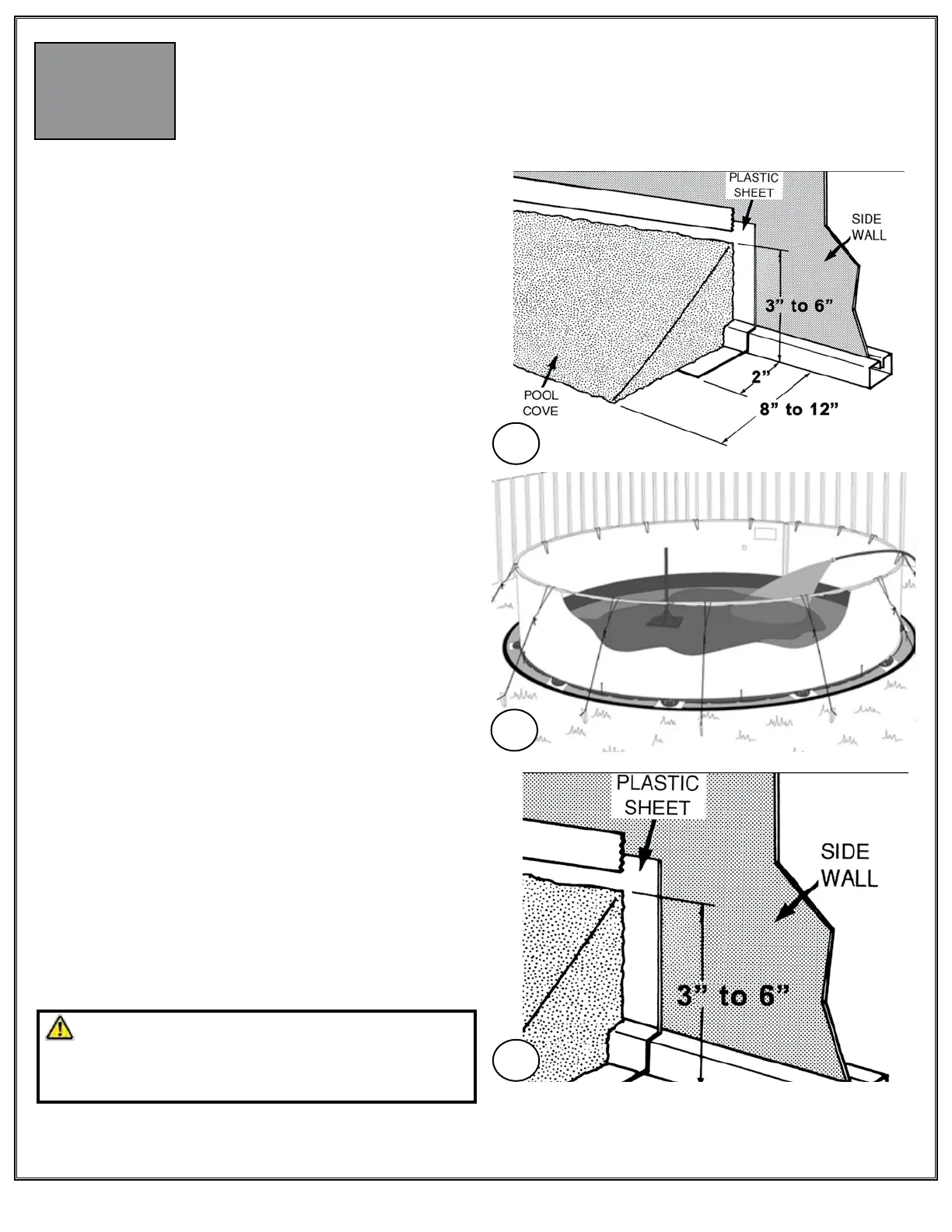 PLASTIC SHEET

SIDE WALL

3” to 6”

2”

8” to 12”

POOL COVE

PLASTIC SHEET

SIDE WALL

3” to 6”