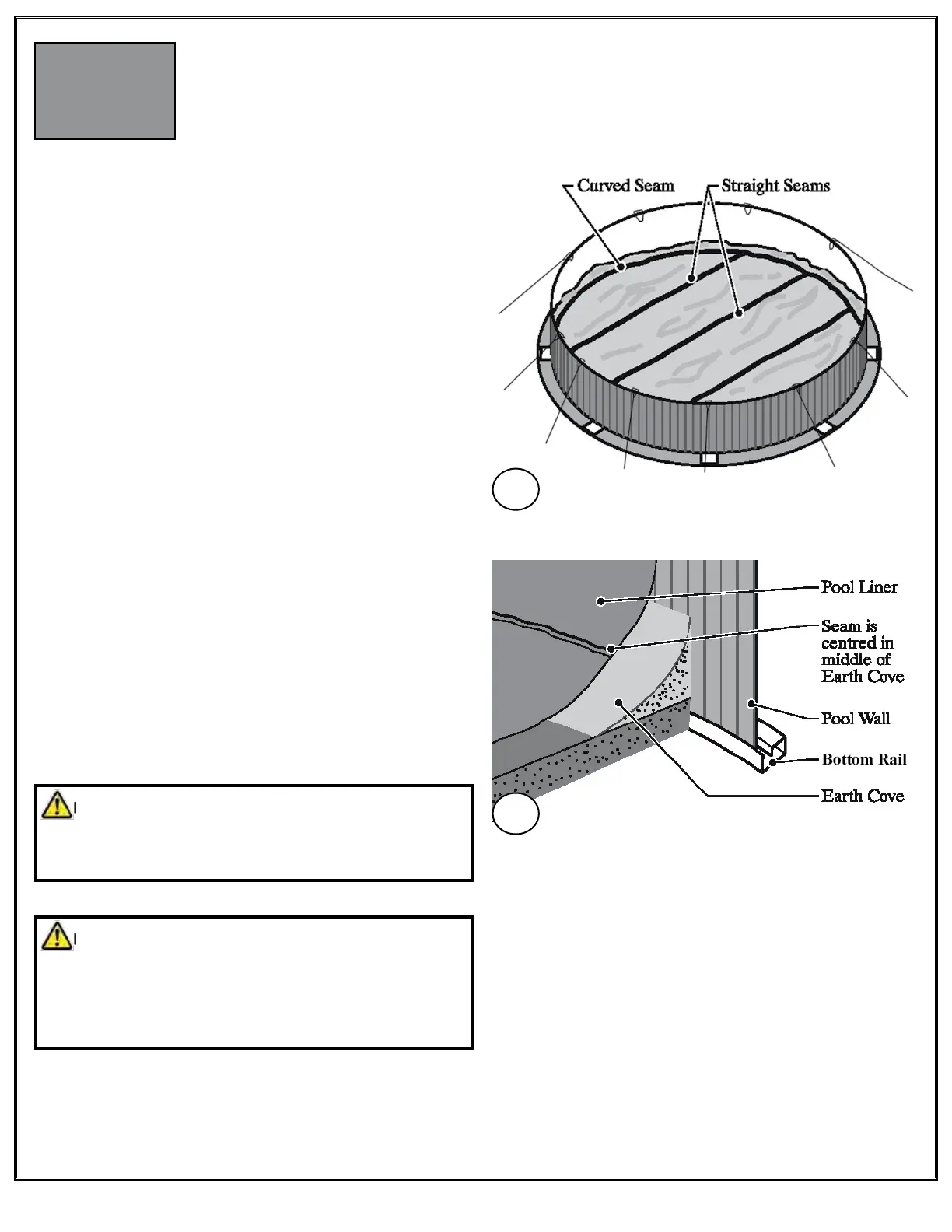 Curved Seam
Straight Seams

Pool Liner
Seam is centred in middle of Earth Cove
Pool Wall
Bottom Rail
Earth Cove