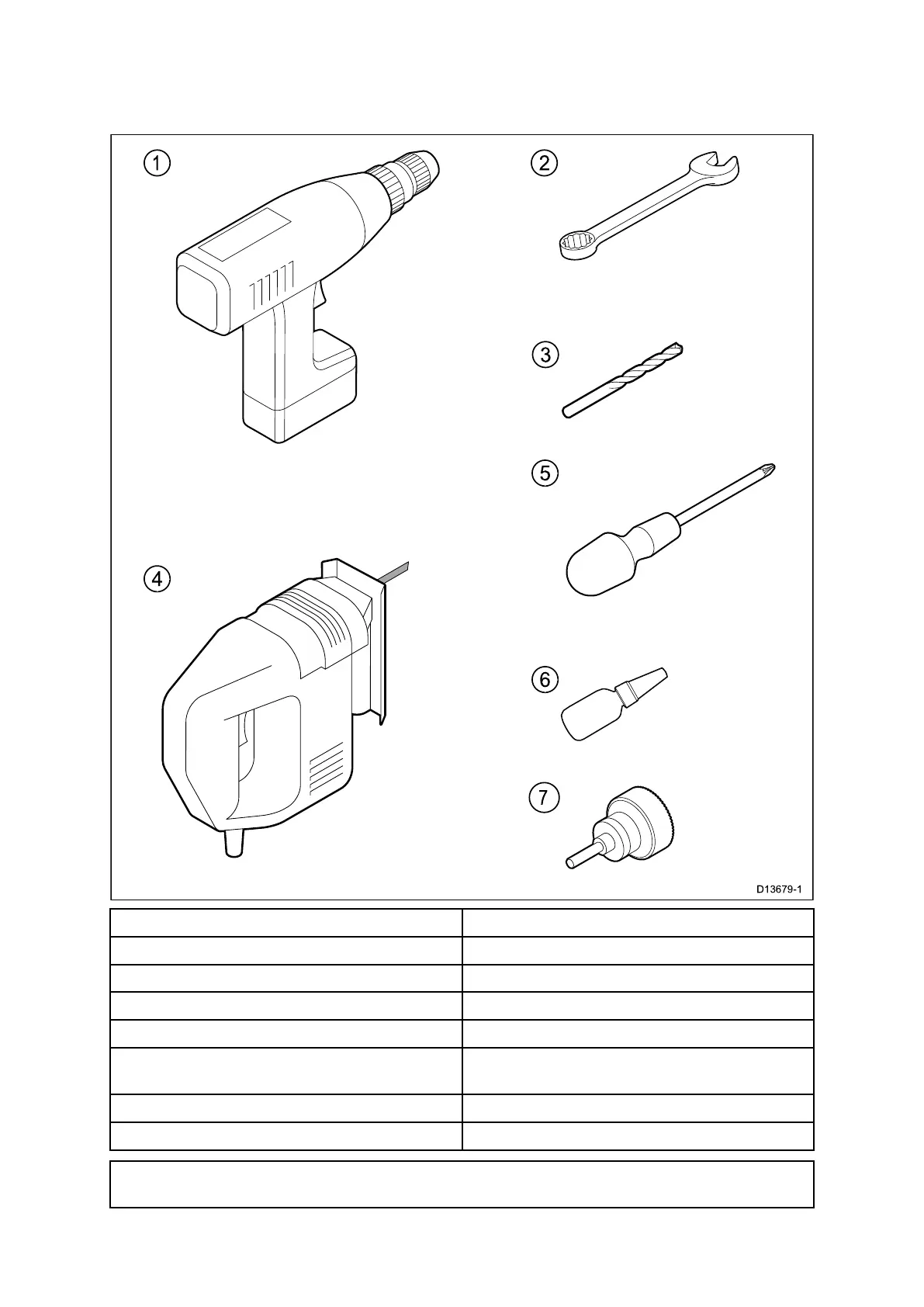 1

2

3

5

4

6

7

D13679-1