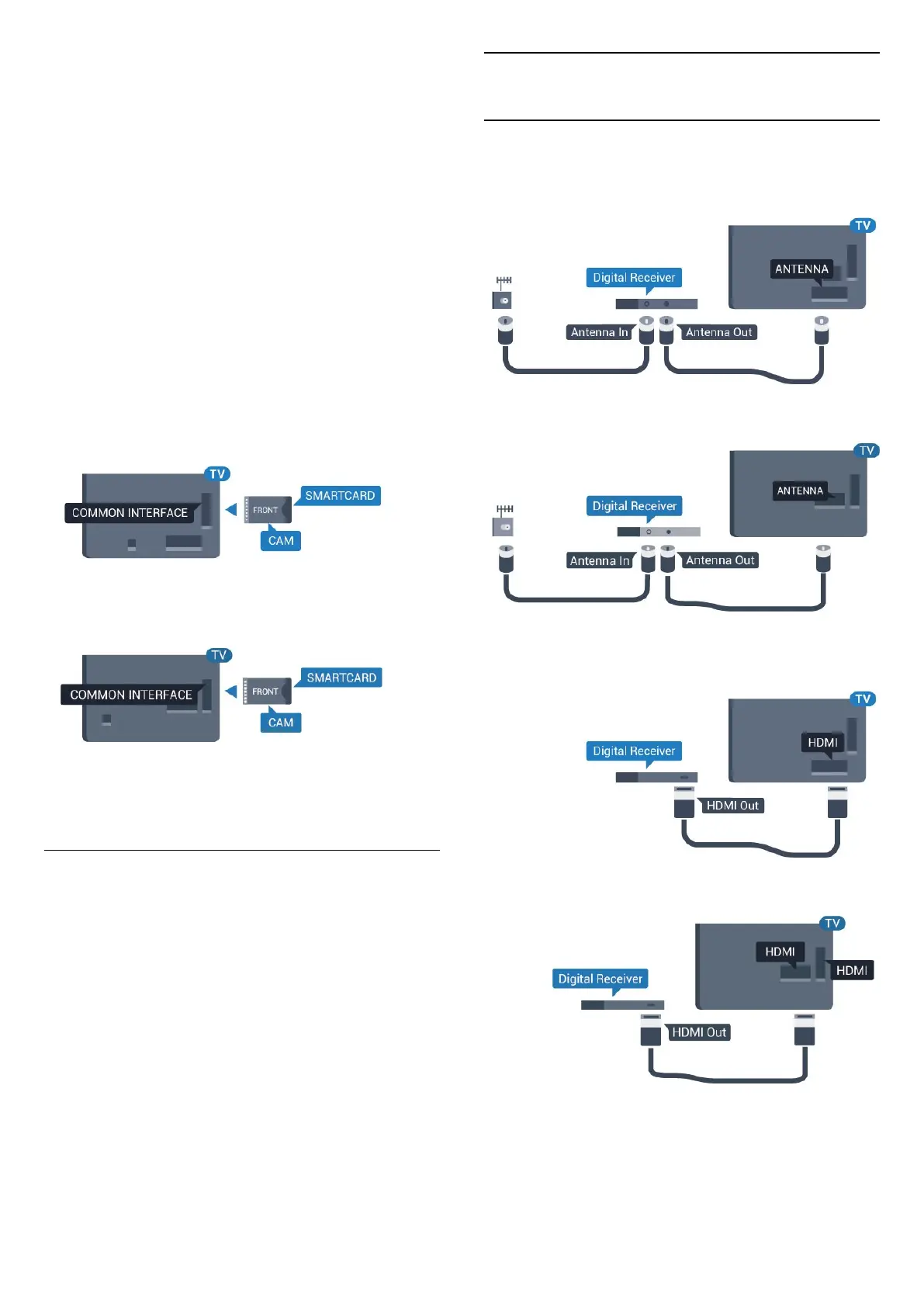 TV
COMMON INTERFACE
FRONT
SMARTCARD
CAM

TV
COMMON INTERFACE
FRONT
SMARTCARD
CAM

TV
ANTENNA
Digital Receiver
Antenna In
Antenna Out

TV
ANTENNA
Digital Receiver
Antenna In
Antenna Out

TV
HDMI
Digital Receiver
HDMI Out

TV
HDMI
HDMI
Digital Receiver
HDMI Out