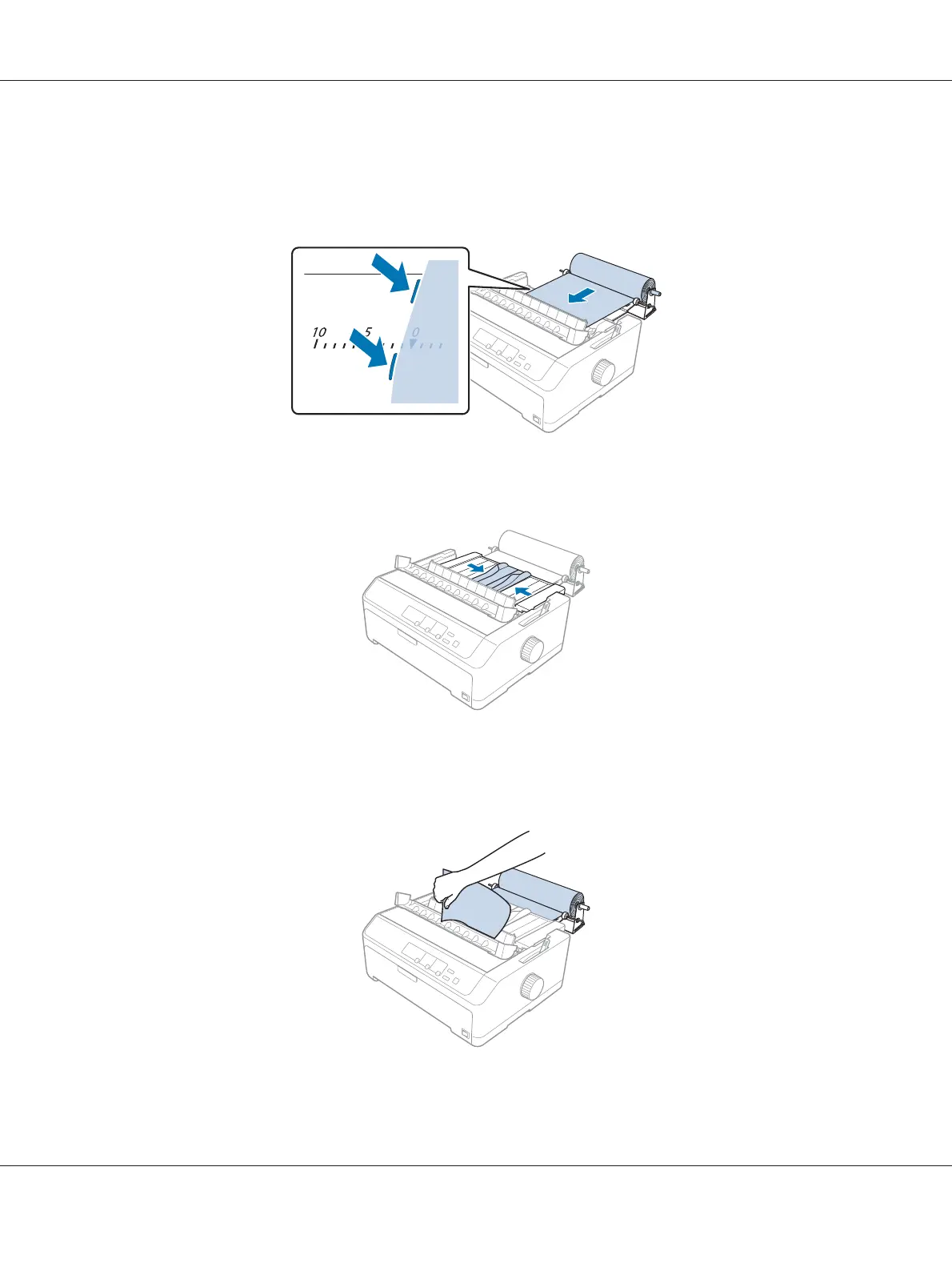 10 5 0