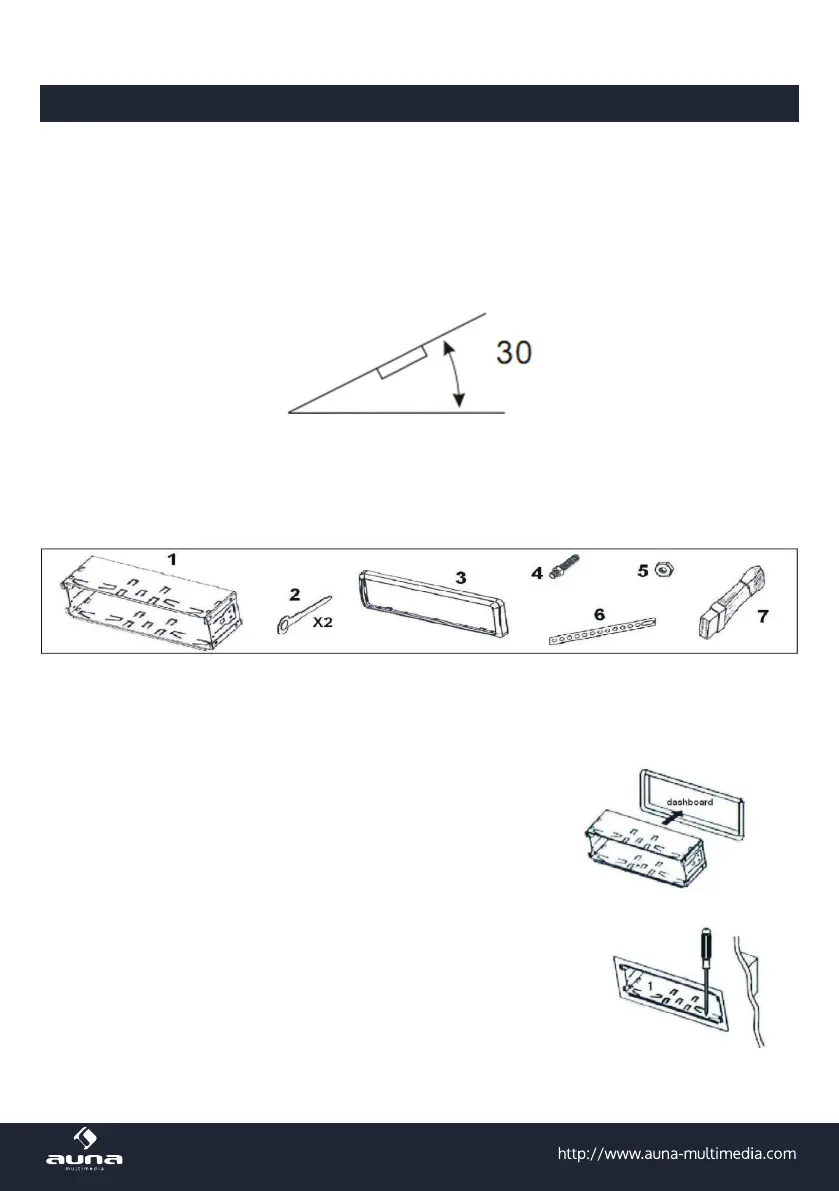 30

1

2

X2

3

4

5

6

7

dashboard

1

auna
multimedia

http://www.auna-multimedia.com