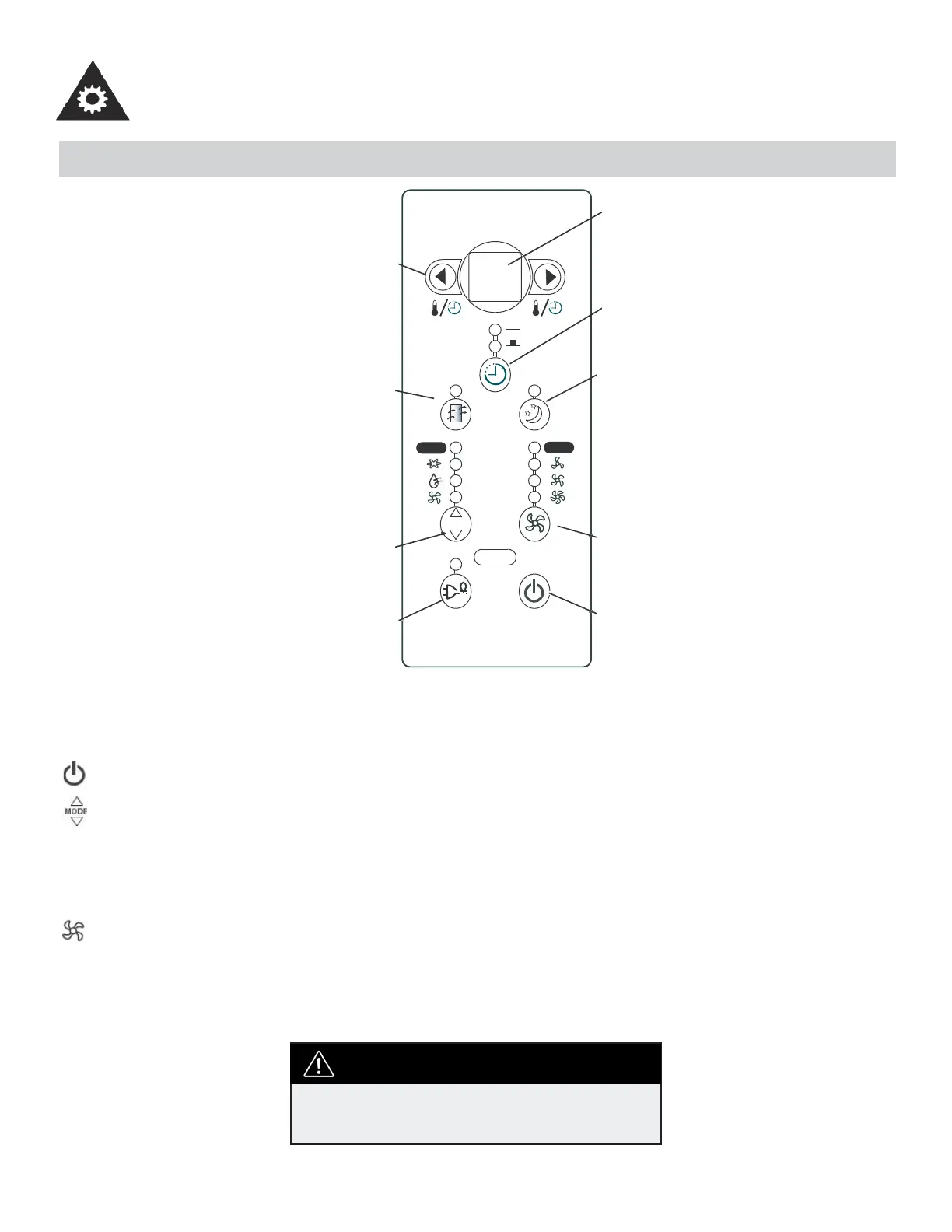 MODE