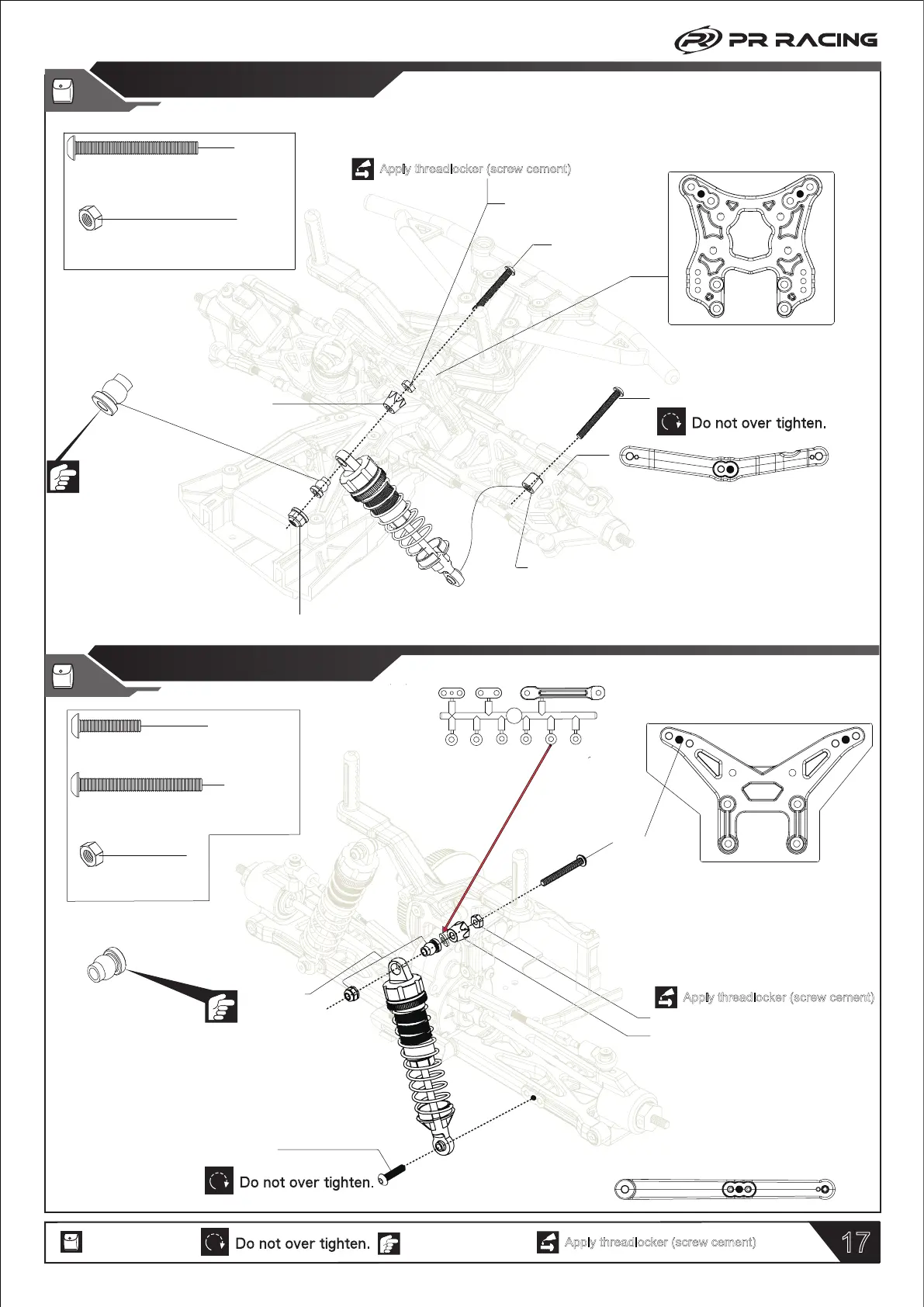 PR RACING

Apply threadlocker (screw cement)

Do not over tighten.

Apply threadlocker (screw cement)

Do not over tighten.

Do not over tighten.

Apply threadlocker (screw cement)

17