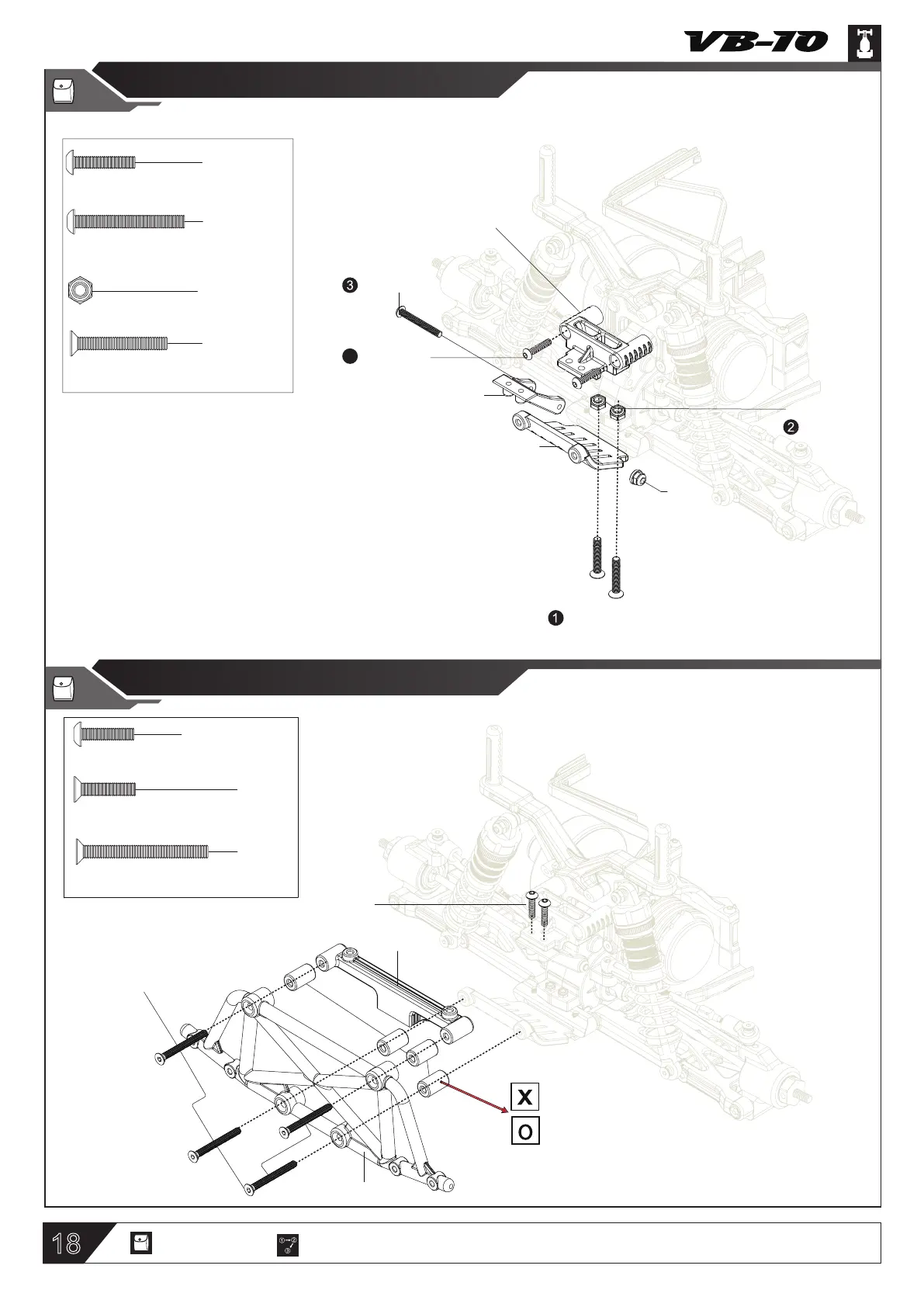 VB-10

3

2

1

X

O

18