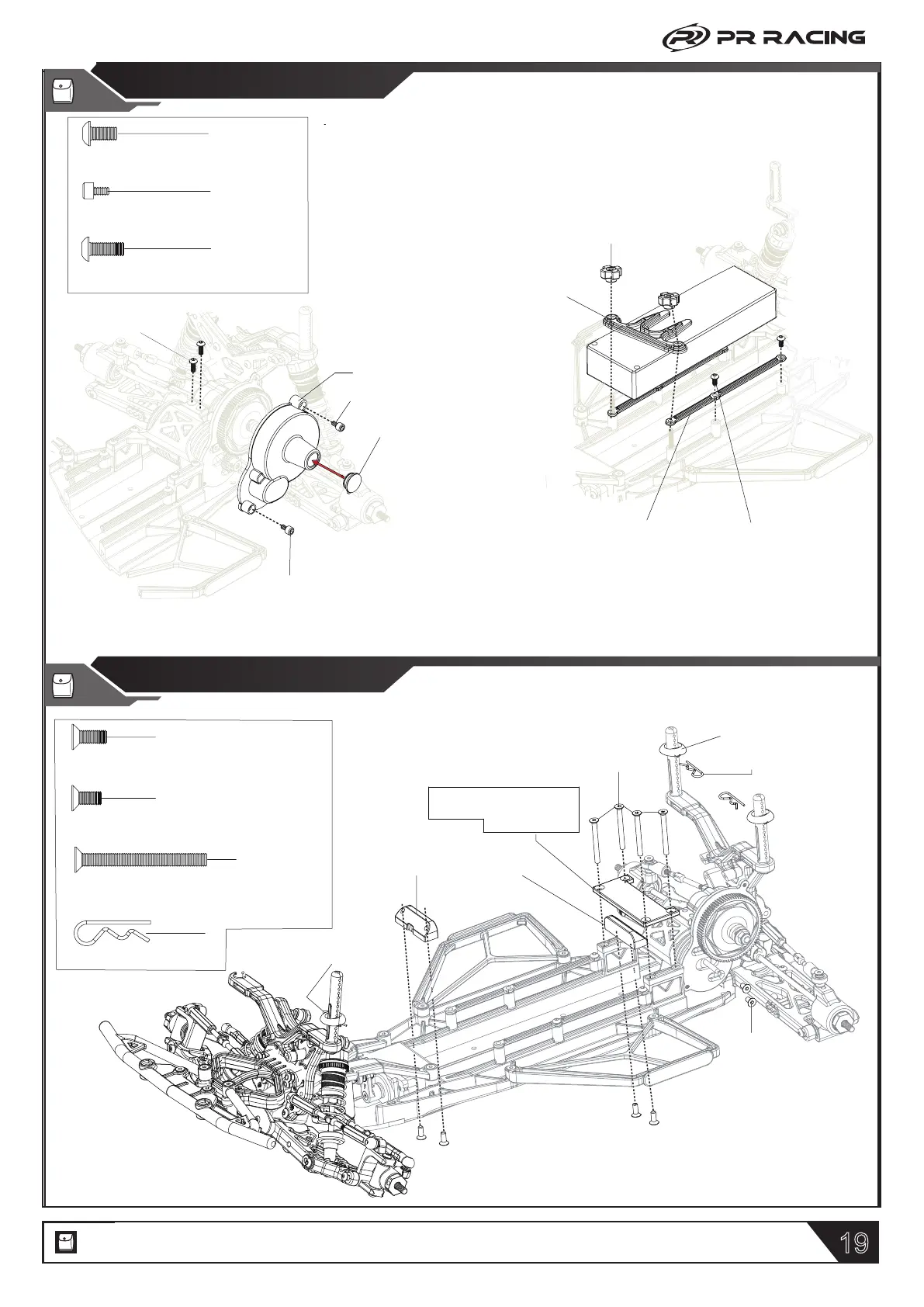 PR RACING

19