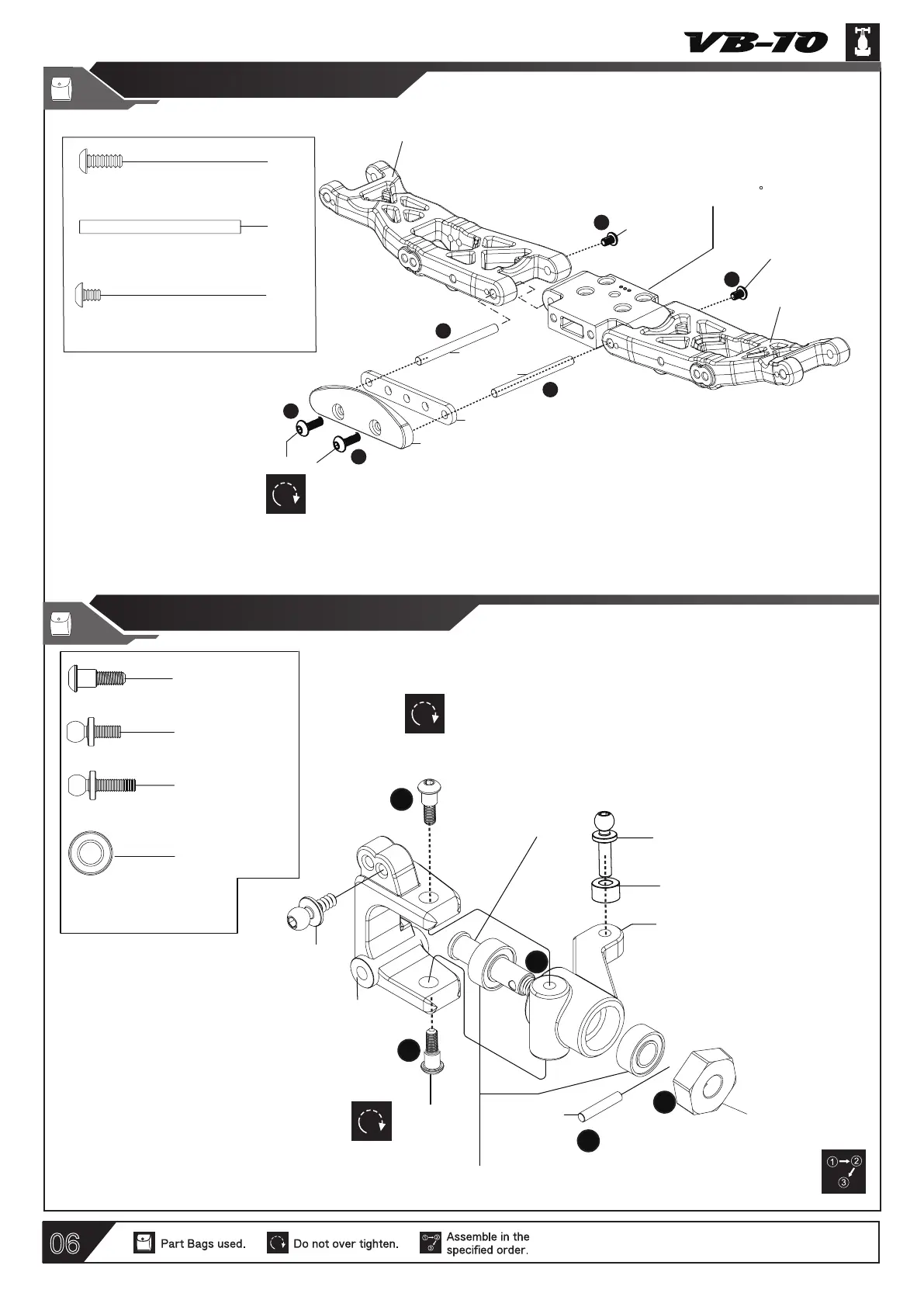 VB-10

①→②
③

06

Part Bags used.

Do not over tighten.

Assemble in the specified order.