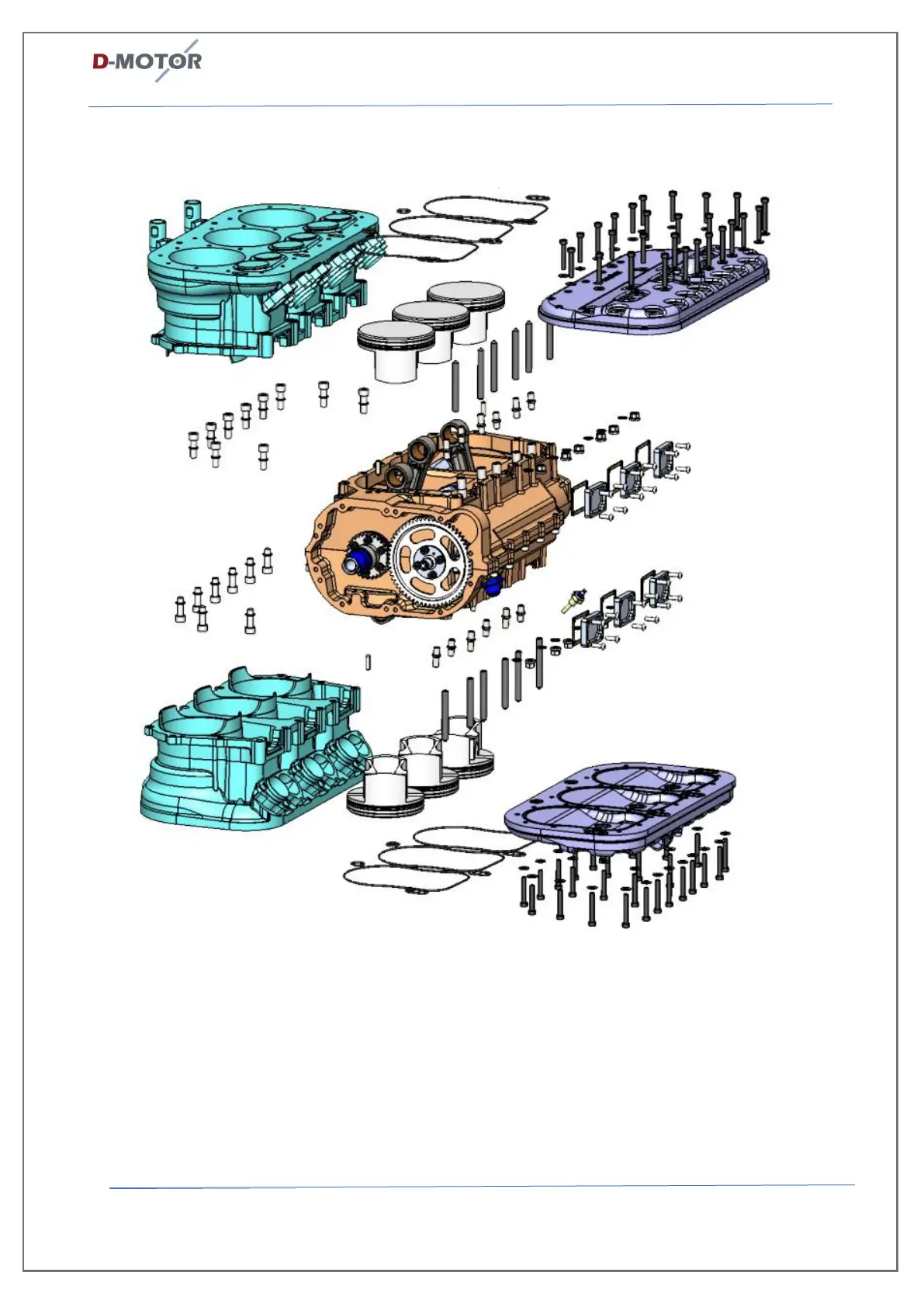 D-MOTOR