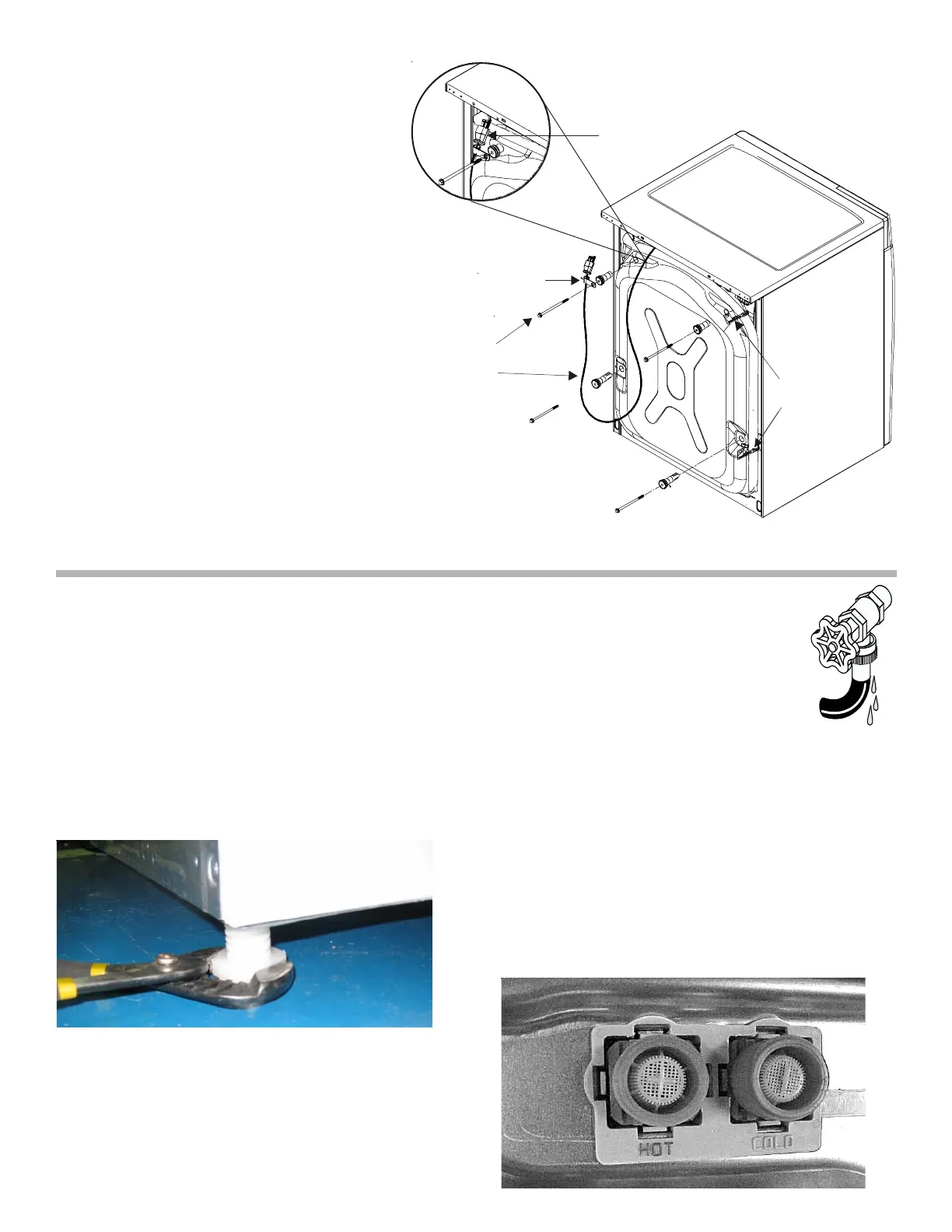 HOT

COLD