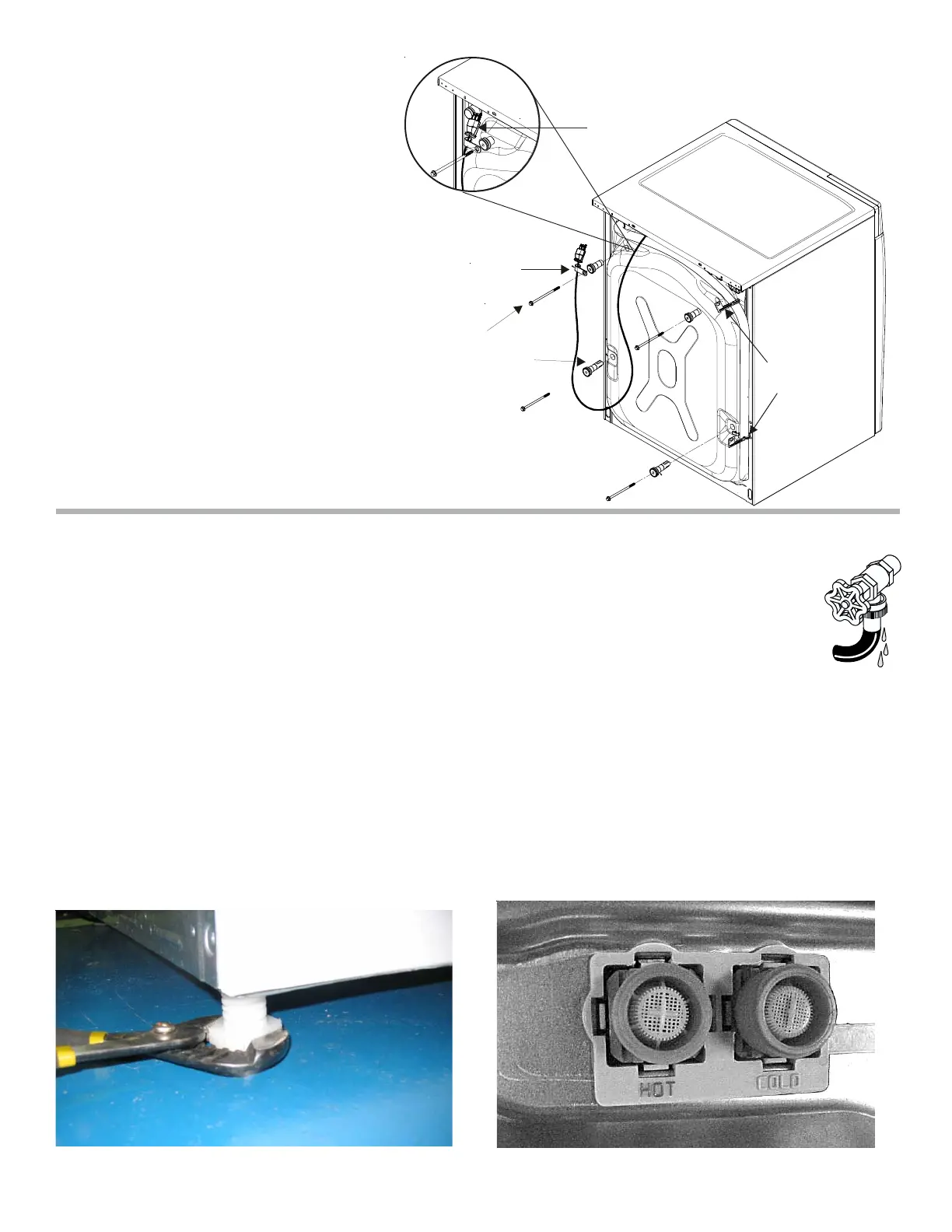 HOT COLD