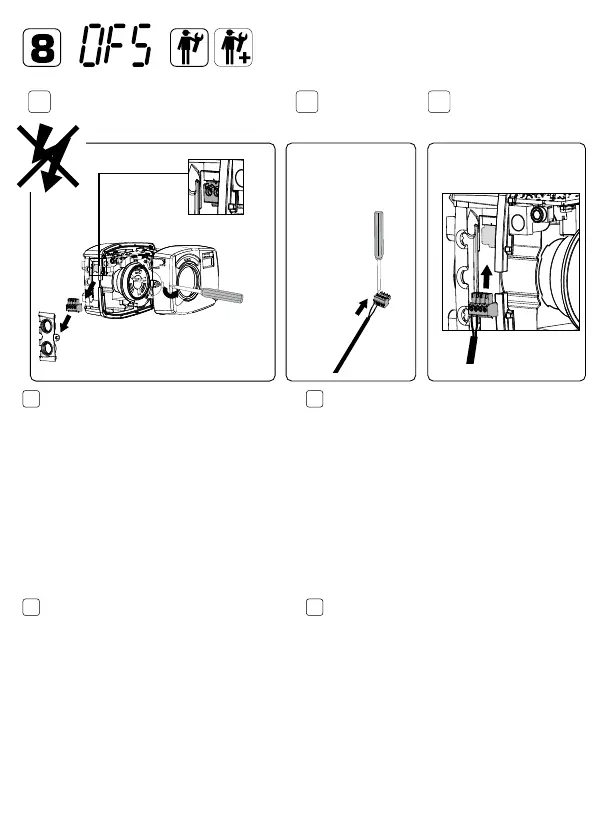 8 OFS