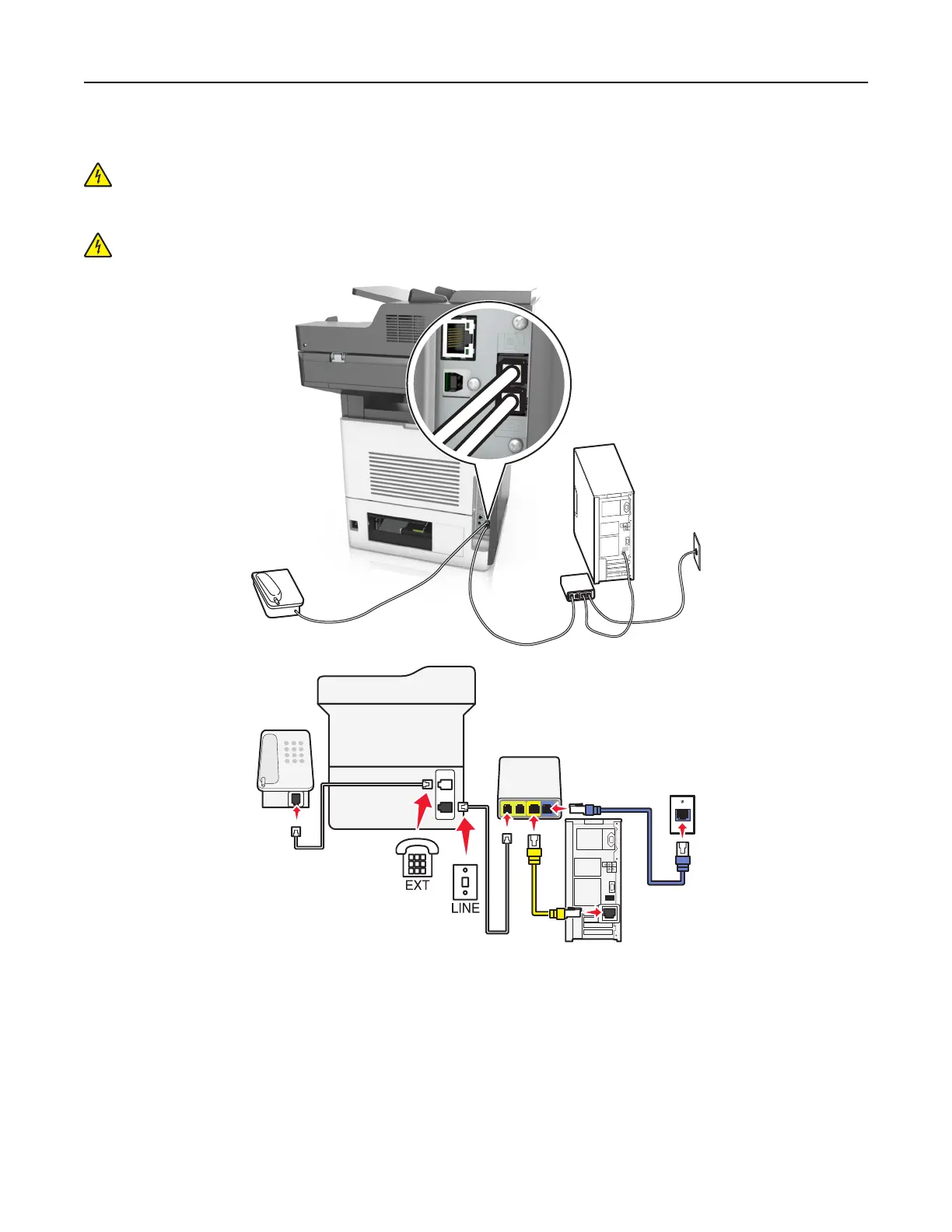 EXT

LINE