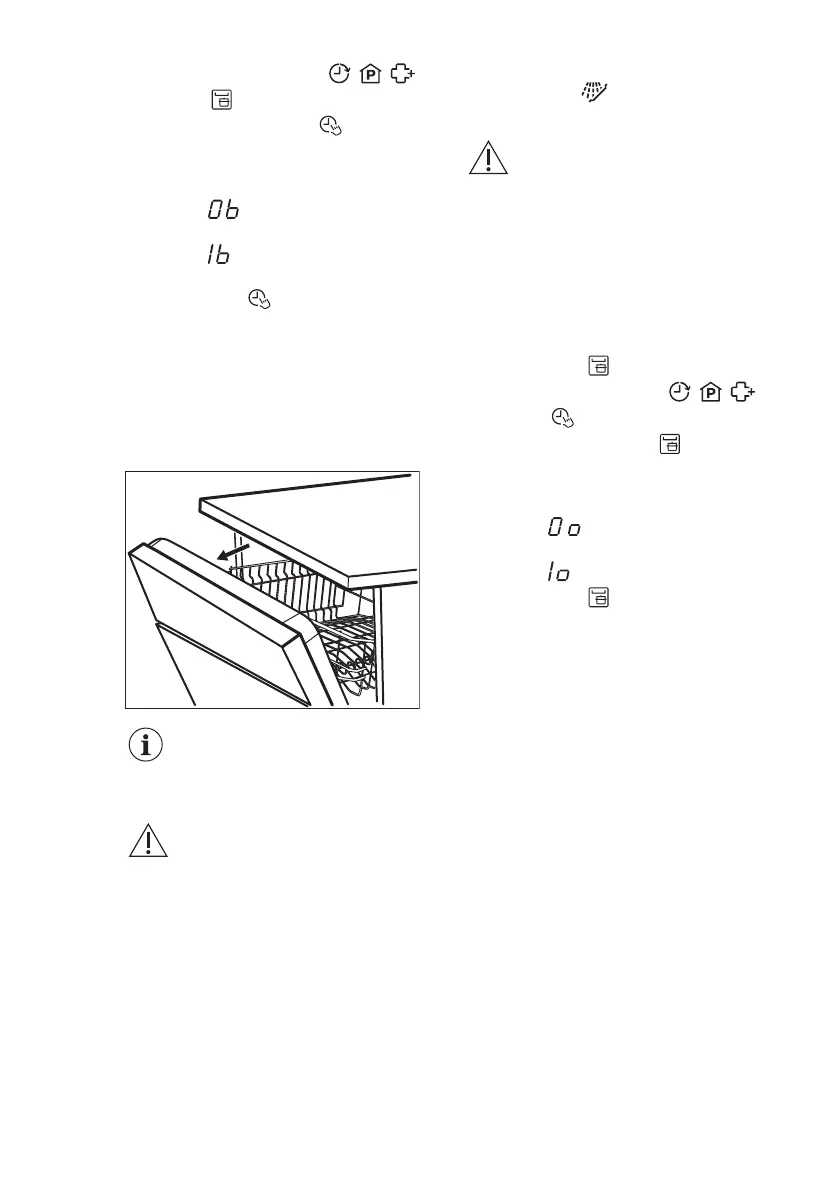 0b

1b

0o

1o