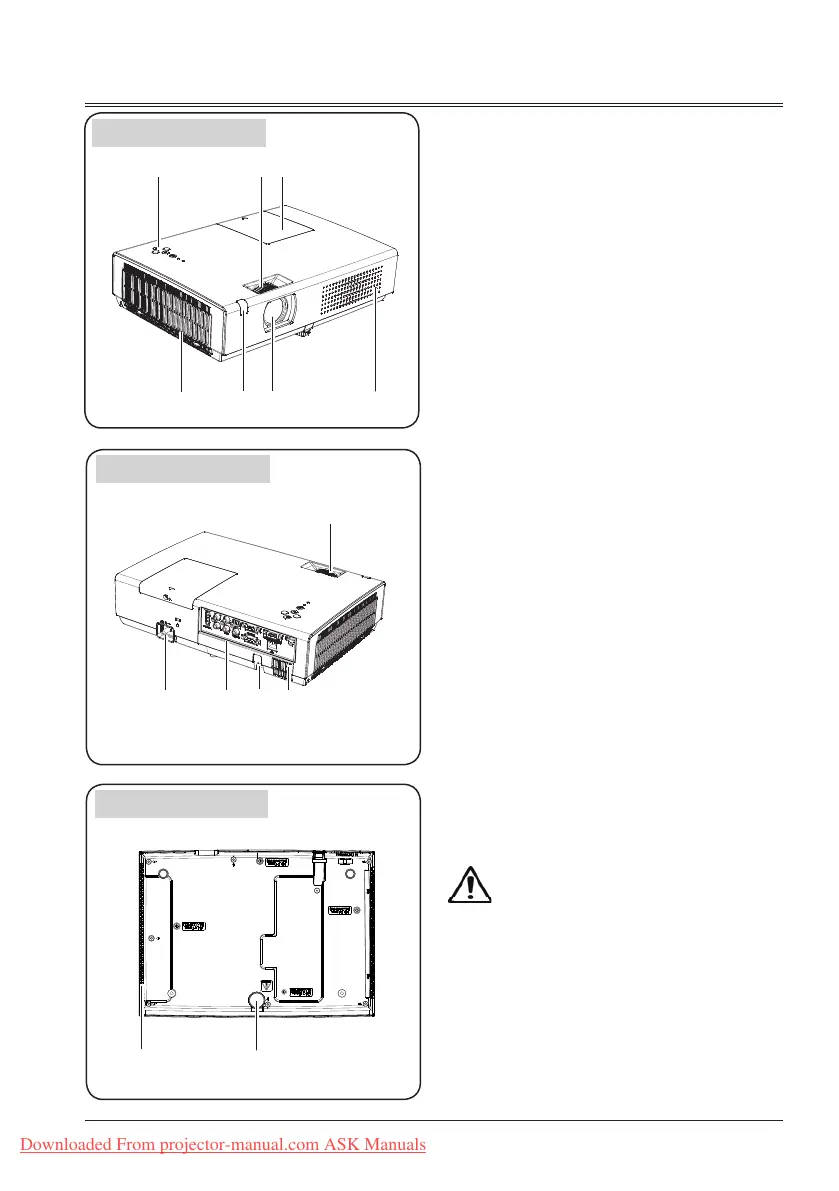 Downloaded From projector-manual.com ASK Manuals