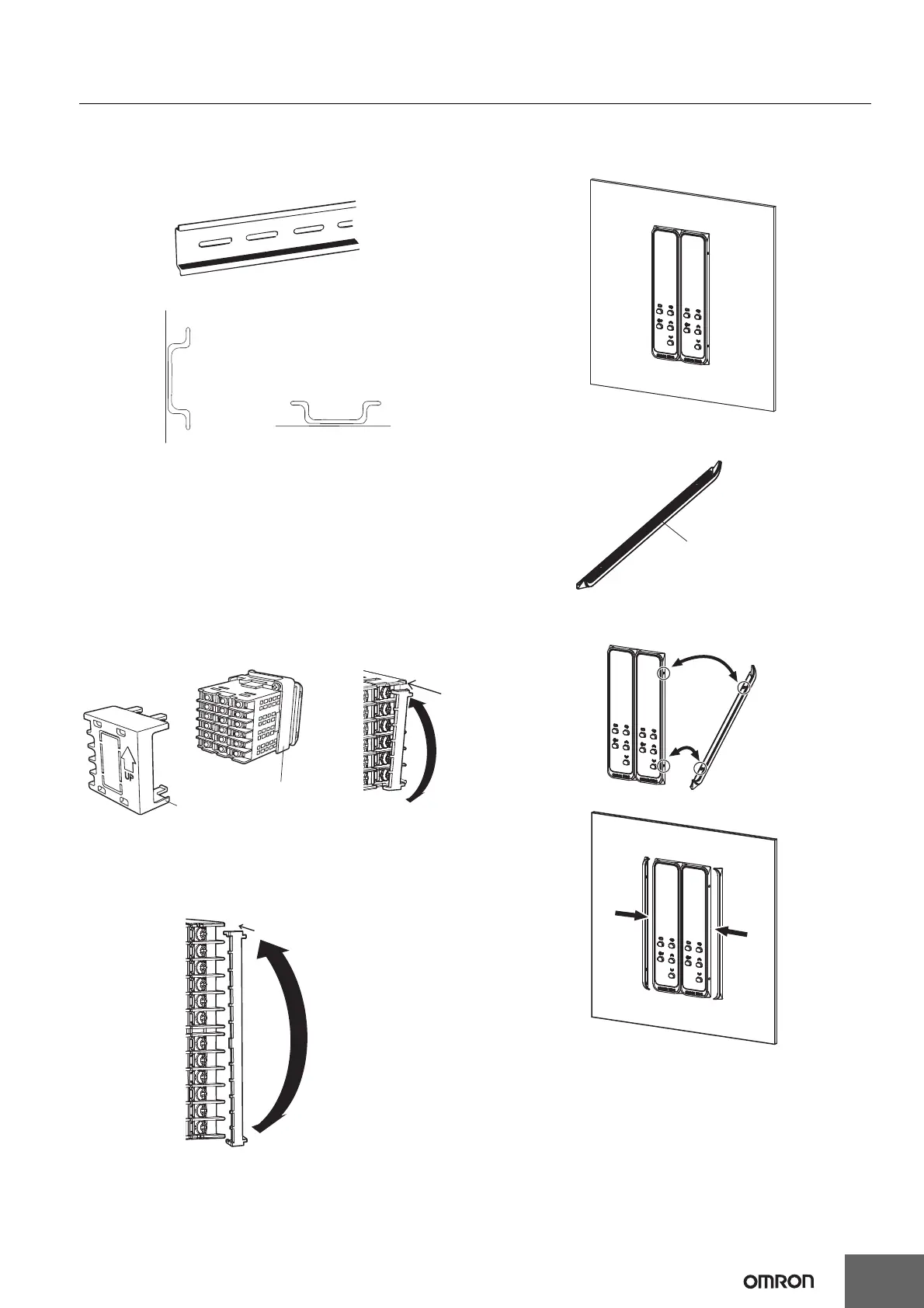 UP

OMRON