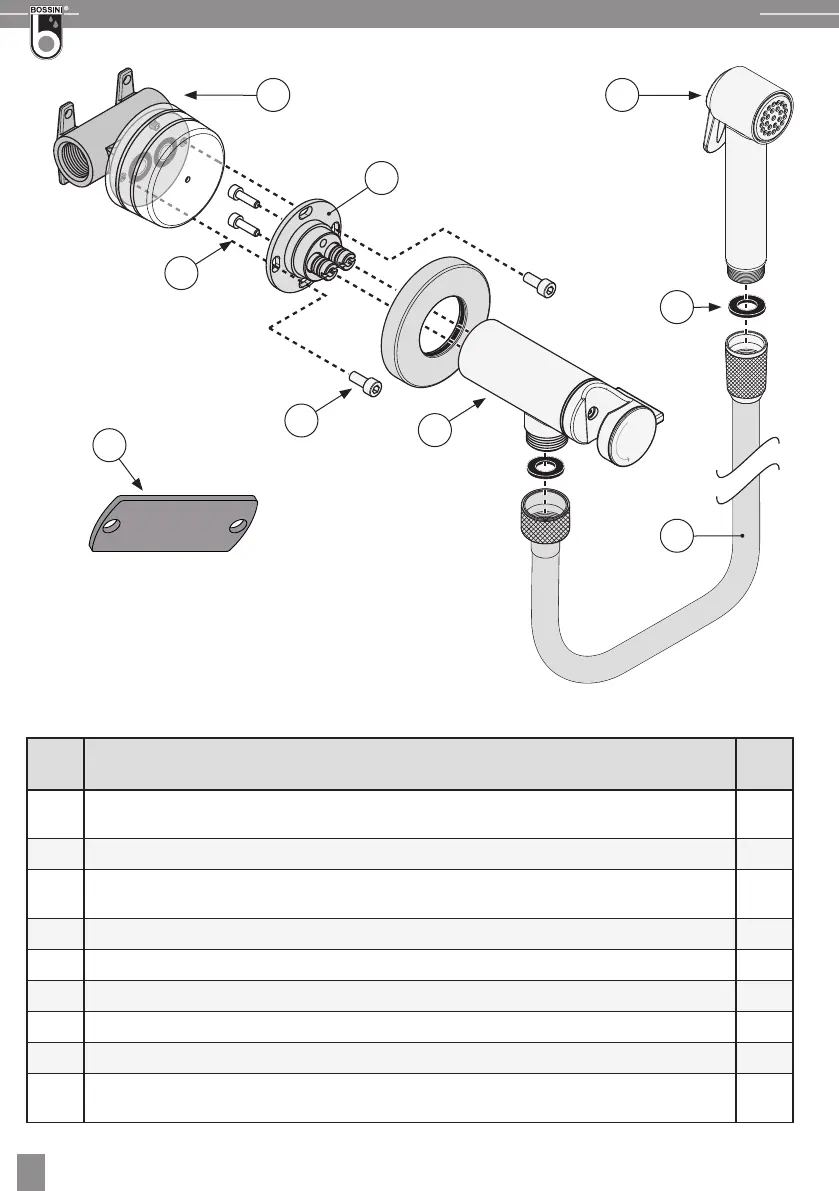 BOSSINI