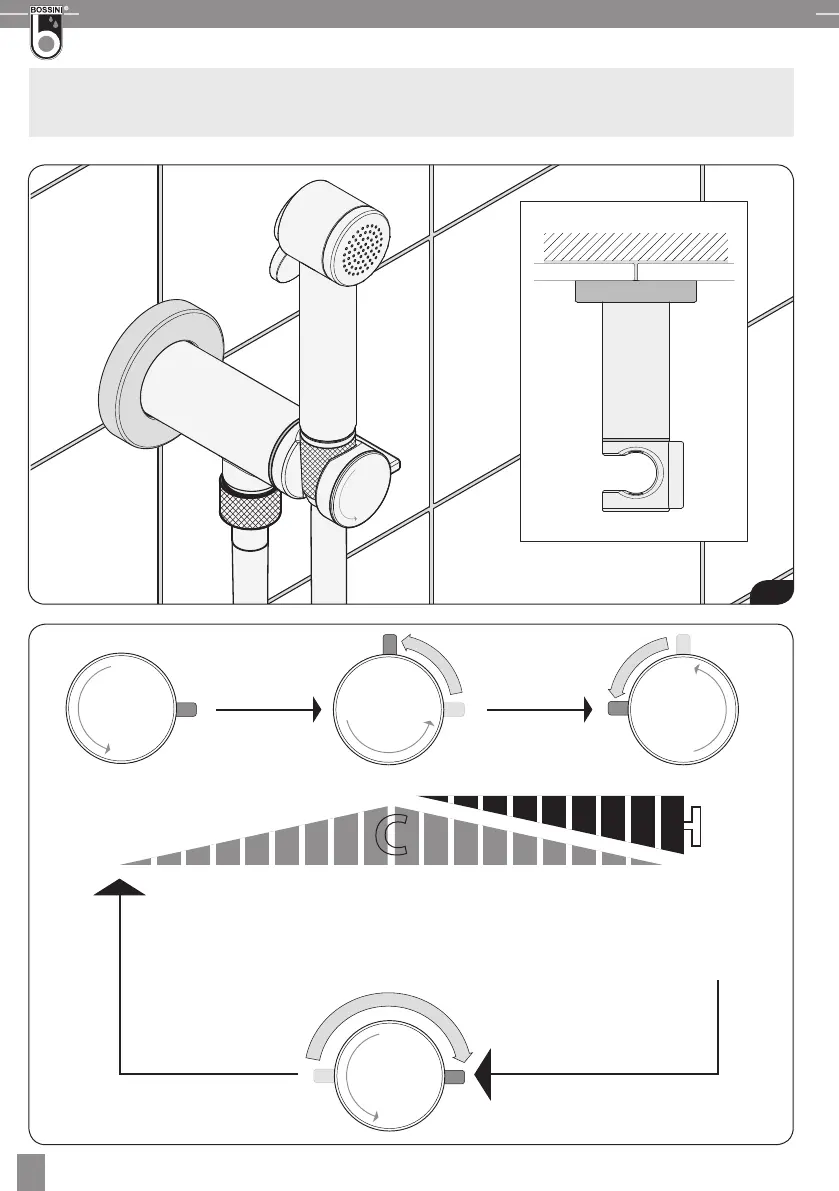 BOSSINI

C

H