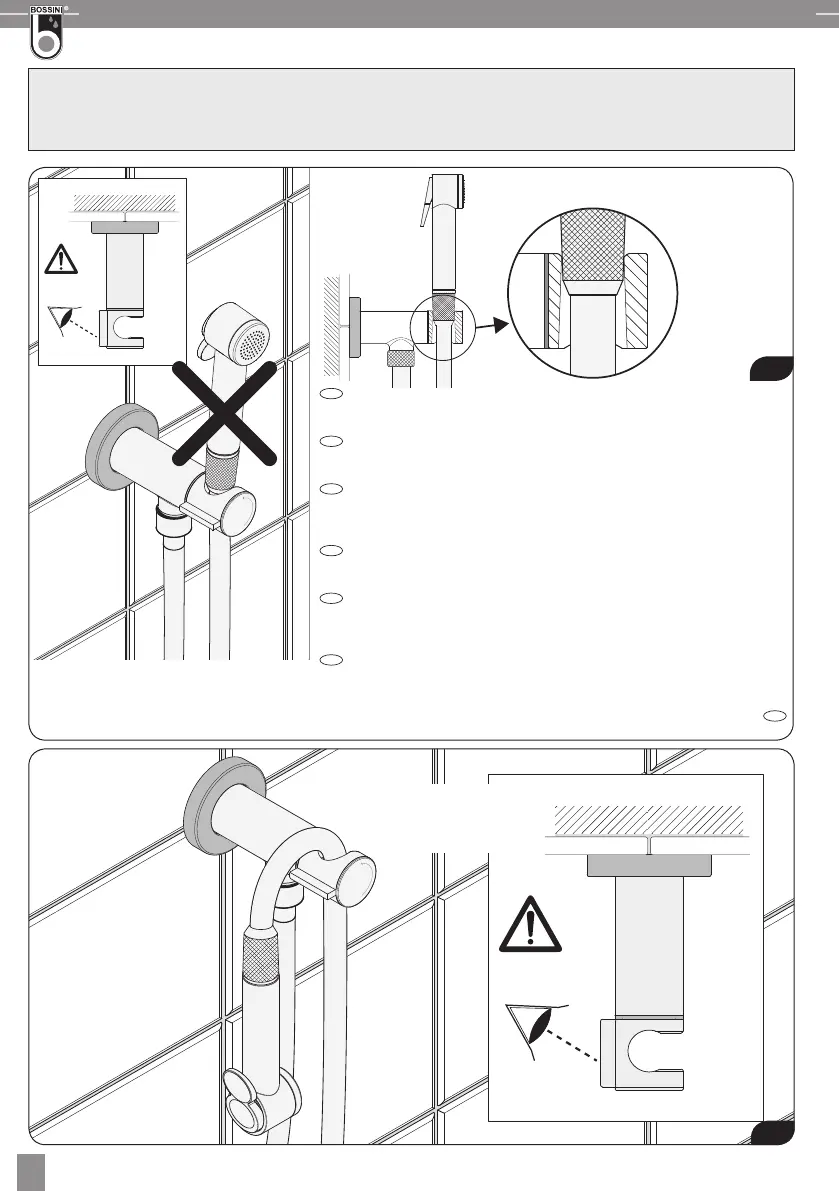 BOSSINI