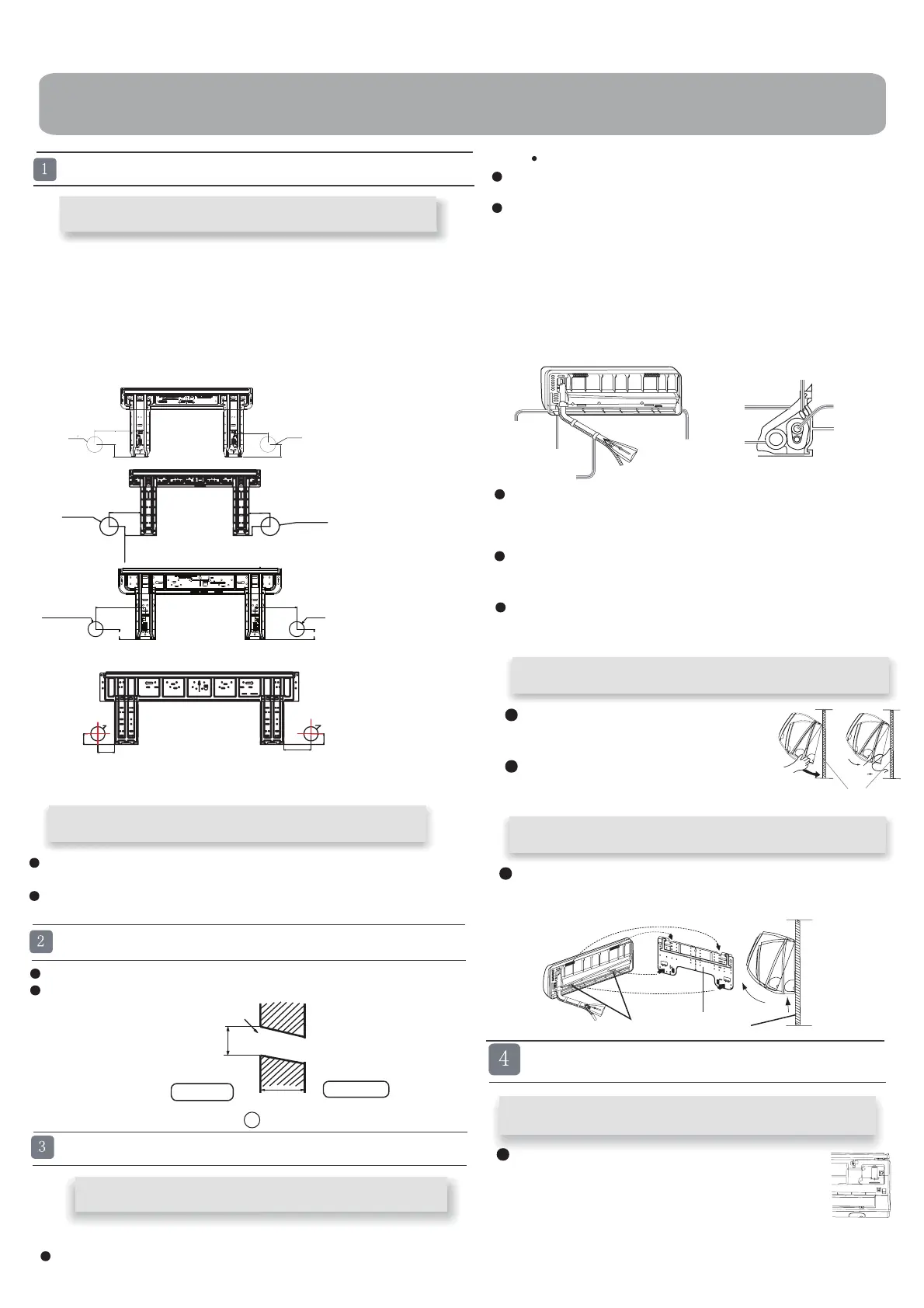 1

2

3

4