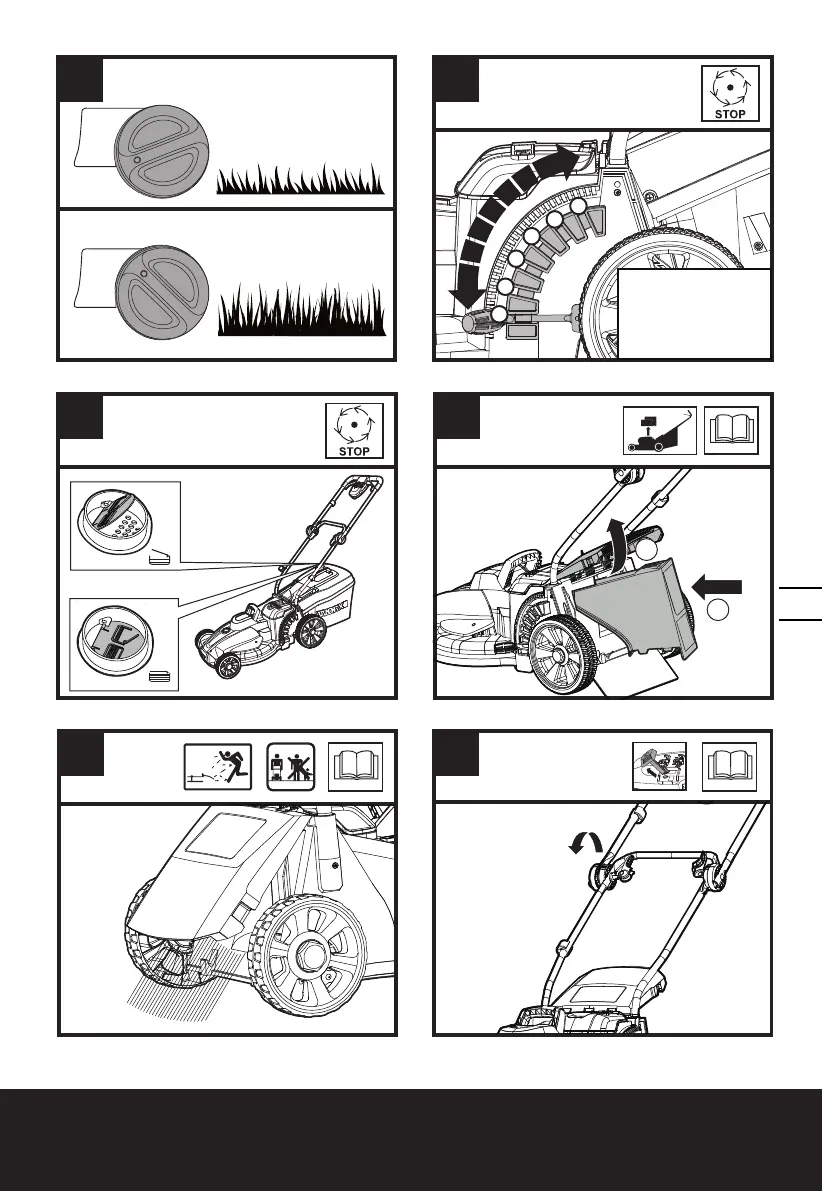 STOP

STOP