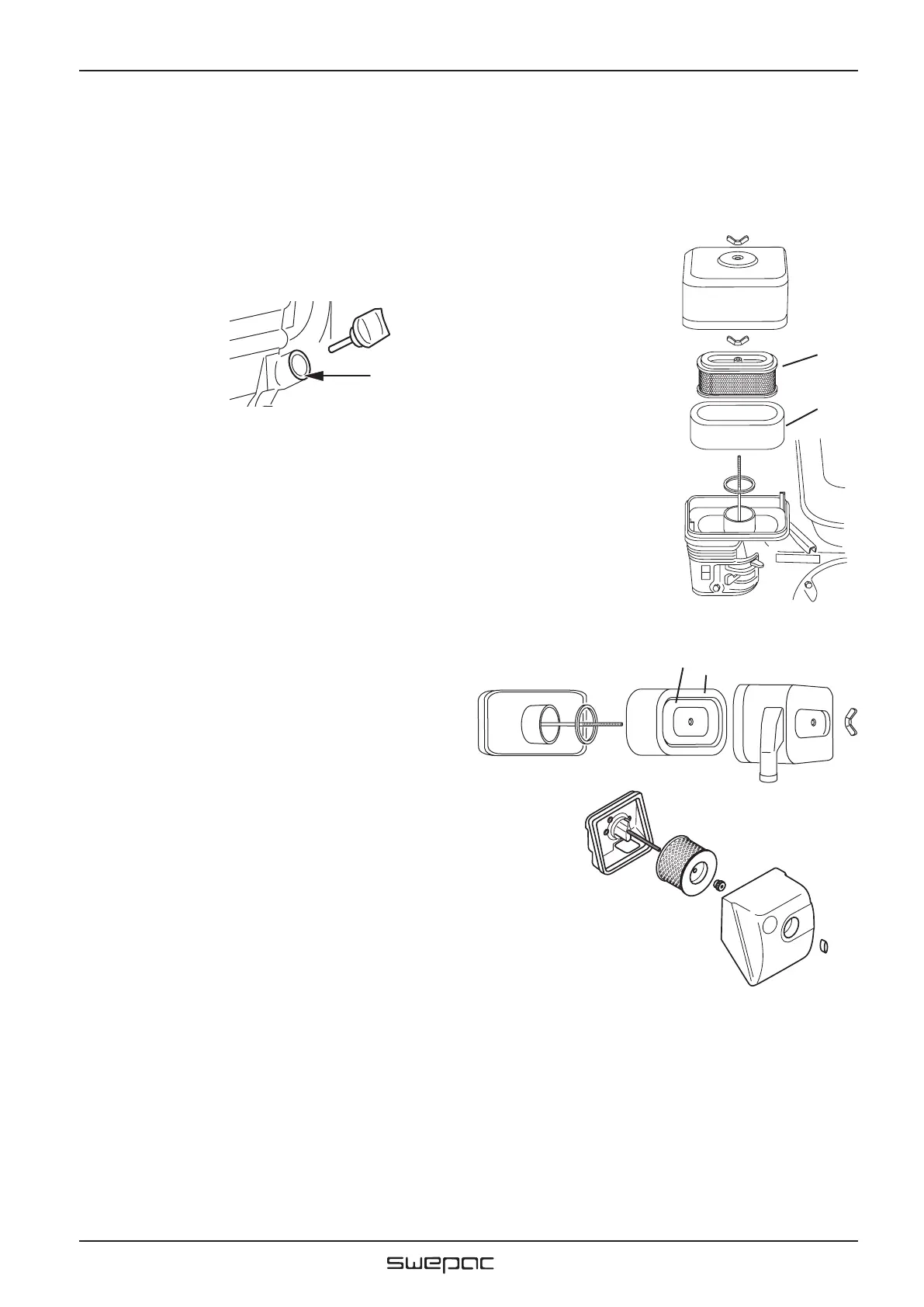 swepac