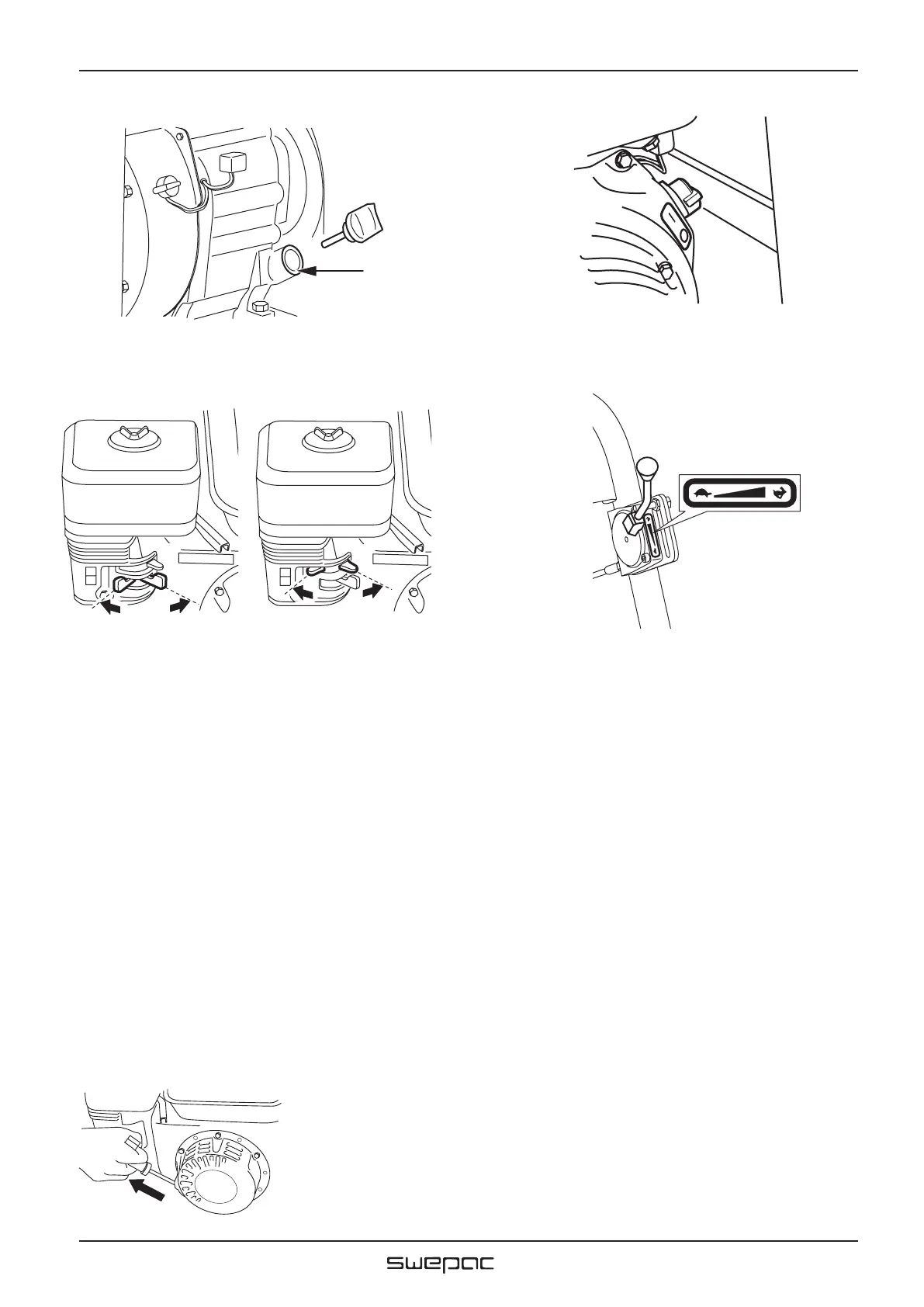 swepac