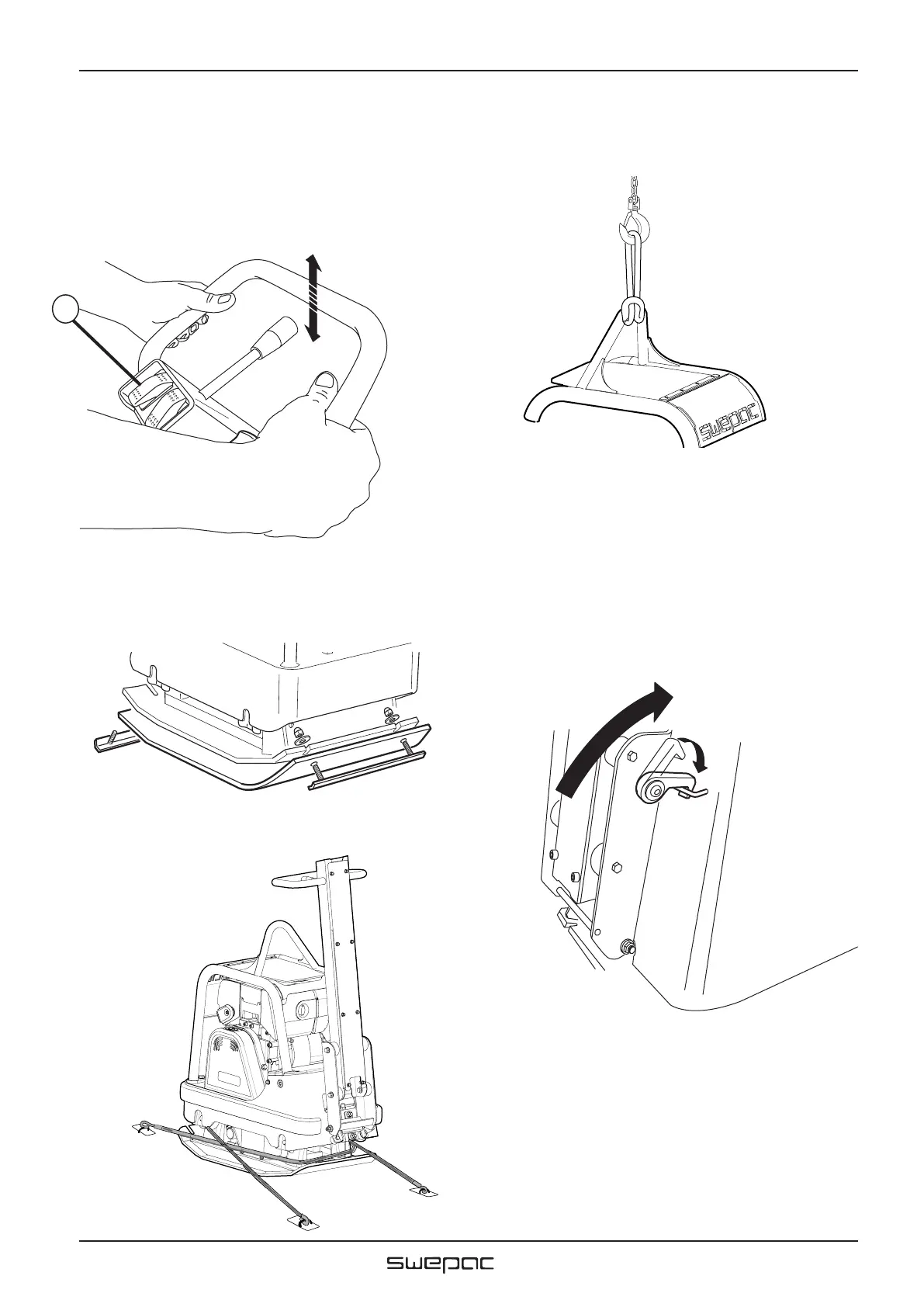 swepac

swepac