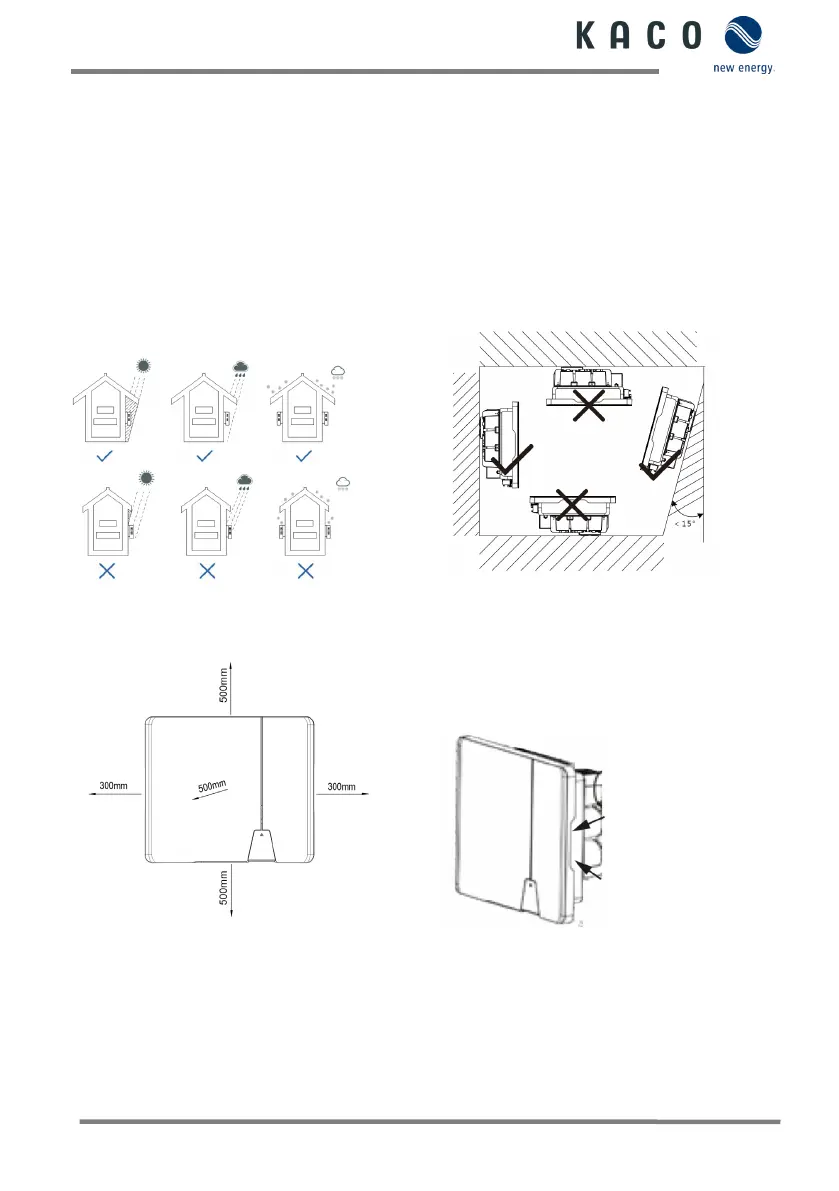 KACO
new energy.

< 15°

500mm

300mm

500mm

300mm

500mm