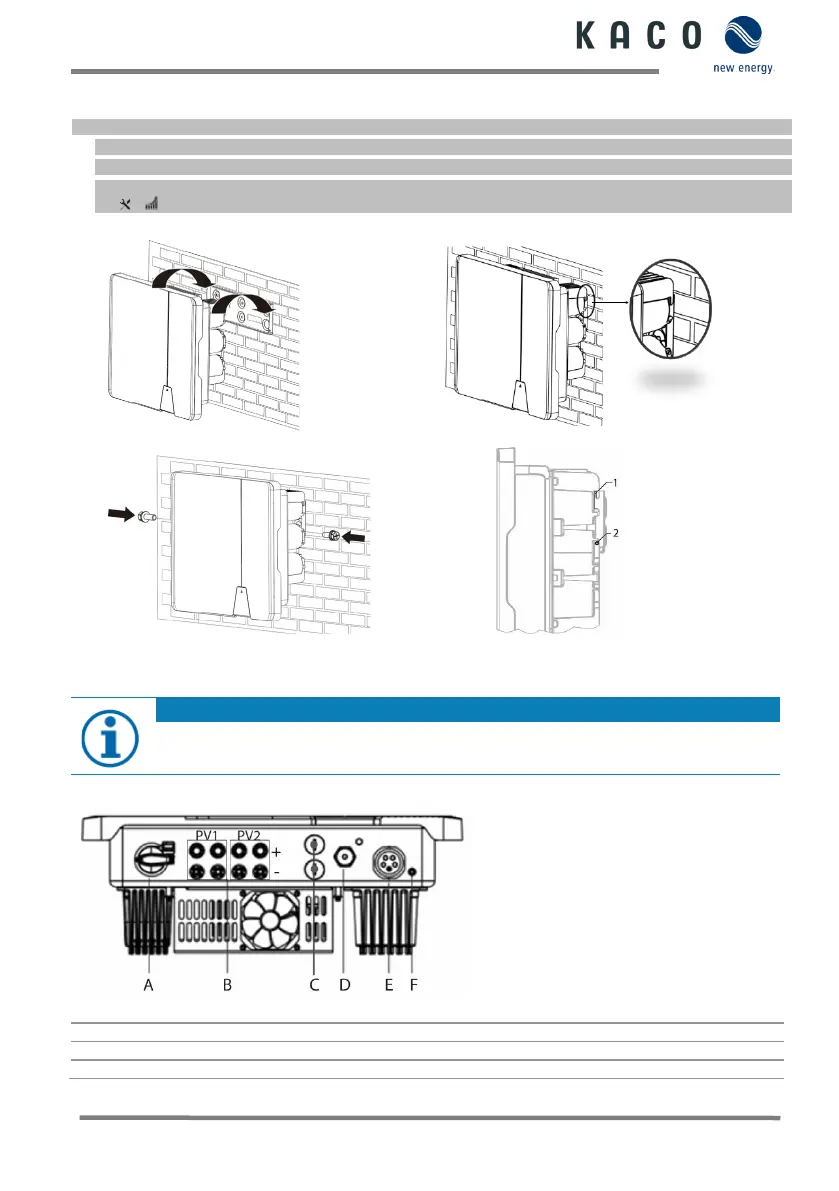 KACO
new energy.

1

2

PV1 PV2

+

-

A B C D E F