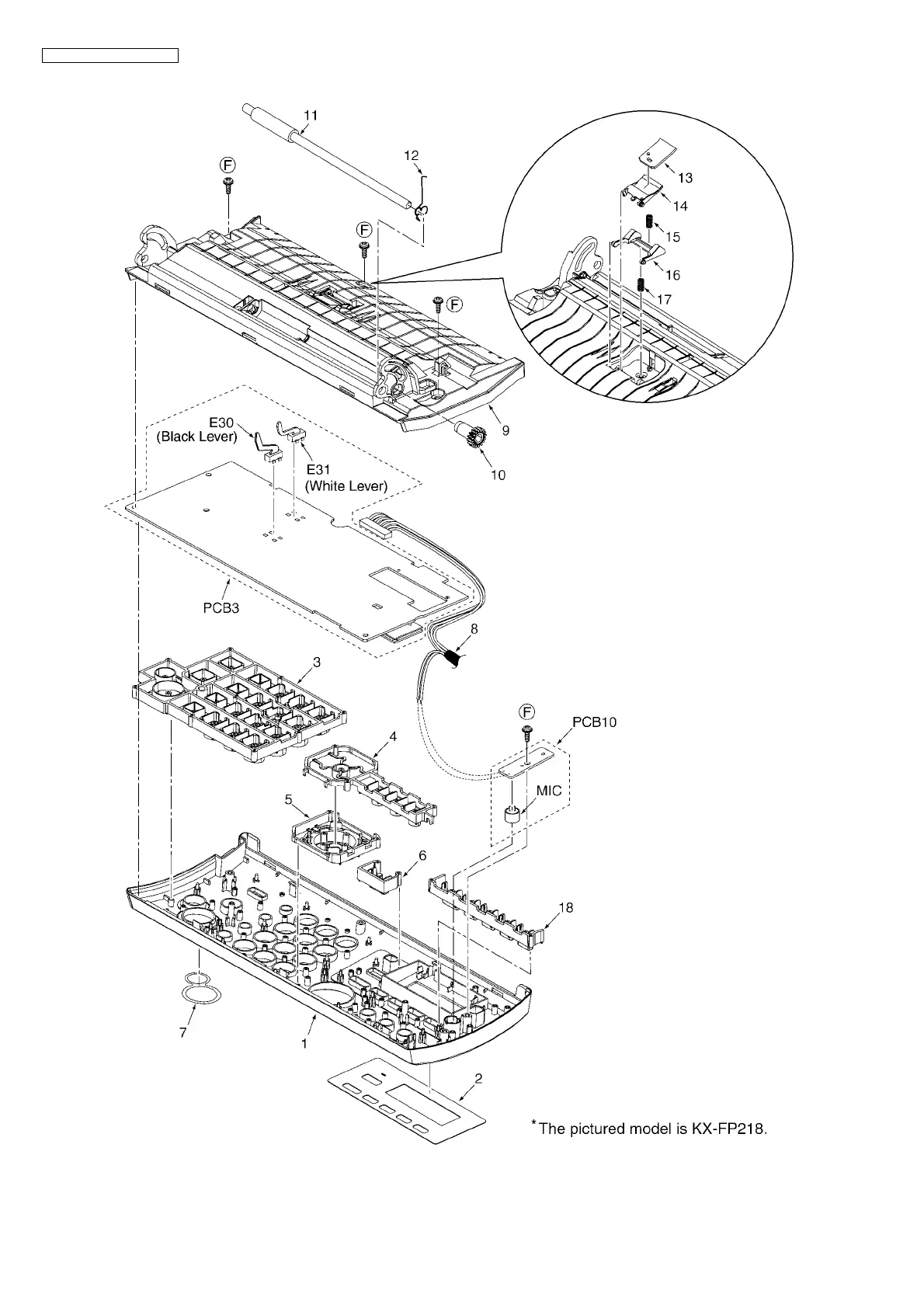 11
12
F
F
F
13
14
15
16
17
9
10
E30
(Black Lever)
E31
(White Lever)
PCB3
8
3
F
PCB10
4
MIC
5
6
18
7
1
2
*The pictured model is KX-FP218.