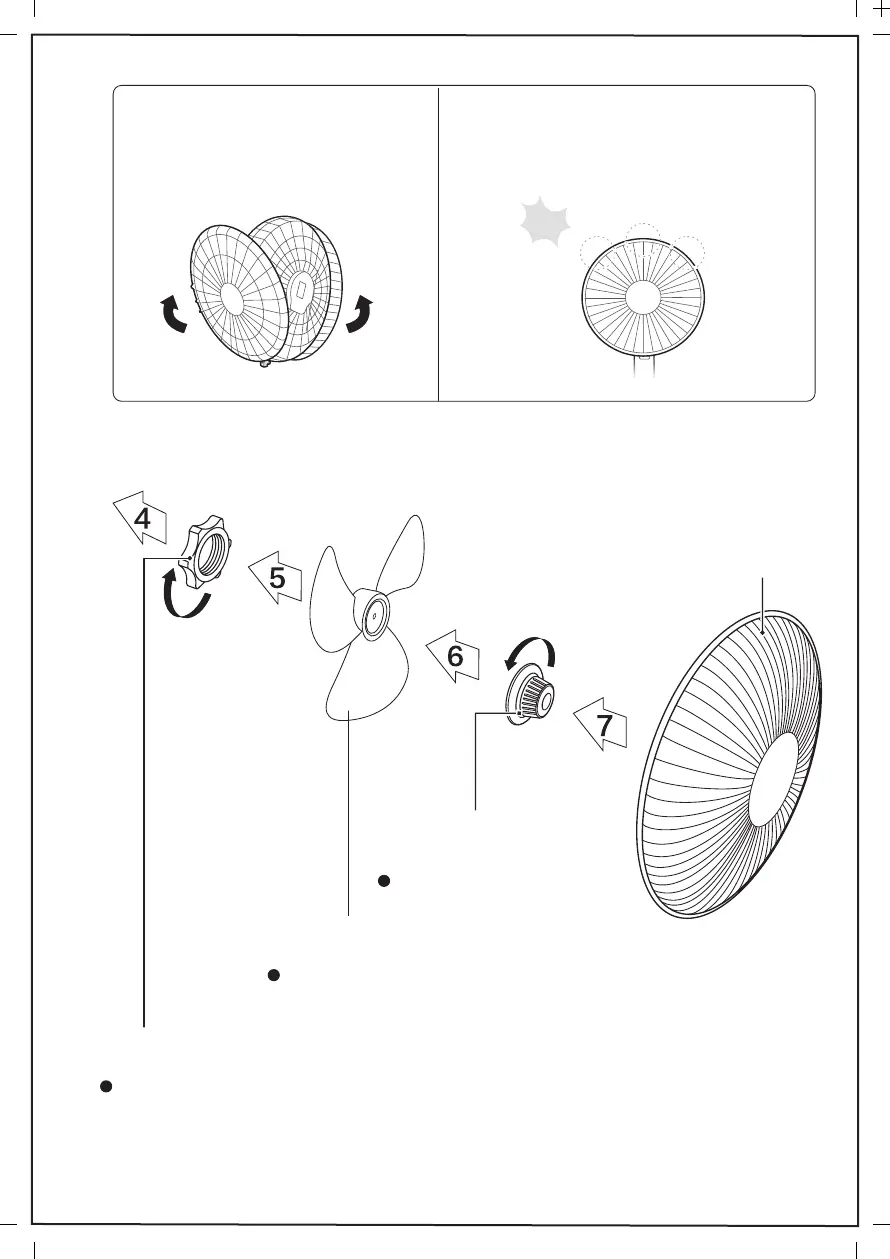 4

5

6

7