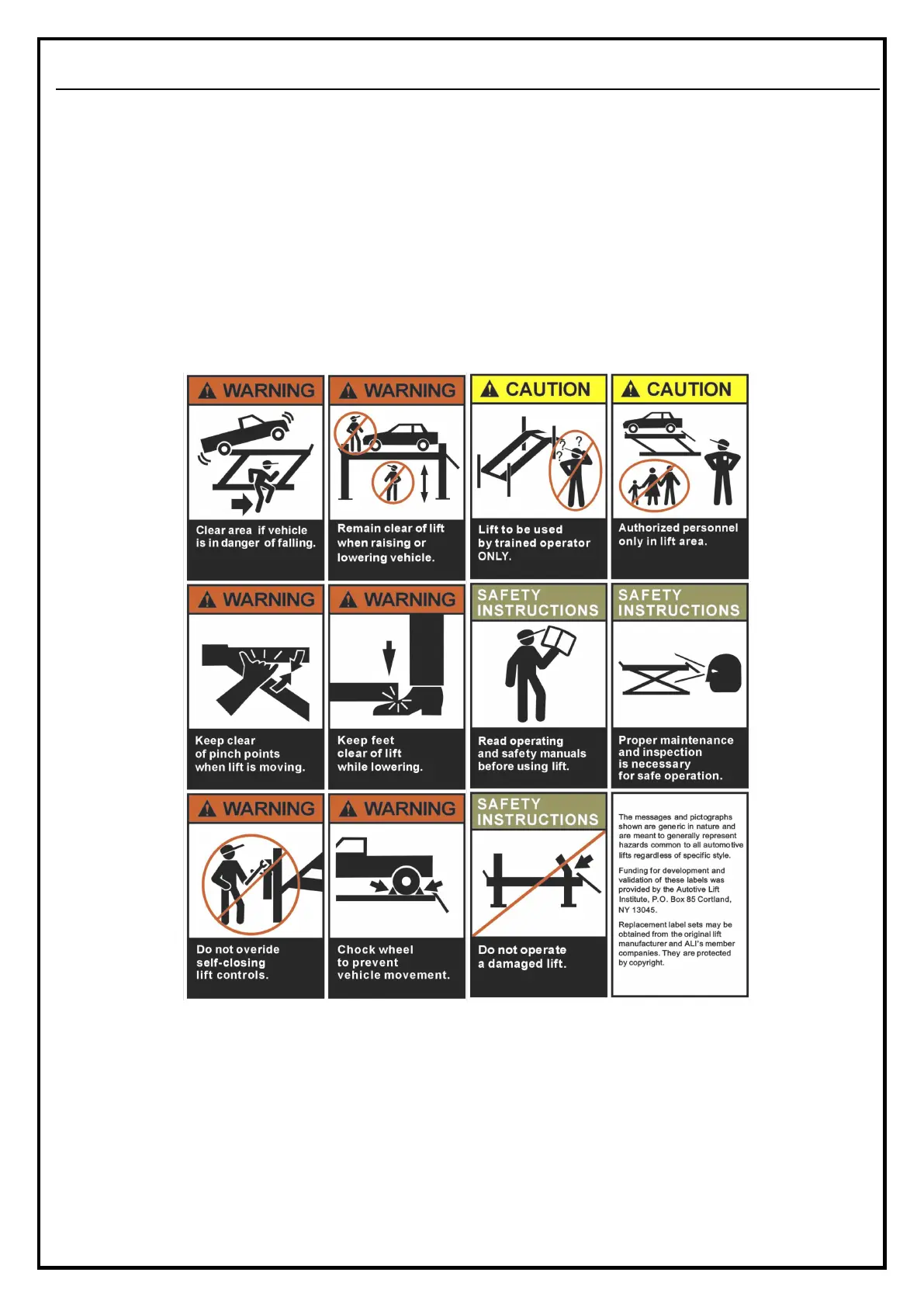 WARNING

Clear area if vehicle is in danger of falling.

WARNING

Remain clear of lift when raising or lowering vehicle.

CAUTION

Lift to be used by trained operator ONLY.

CAUTION

Authorized personnel only in lift area.

WARNING

Keep clear of pinch points when lift is moving.

WARNING

Keep feet clear of lift while lowering.

SAFETY INSTRUCTIONS

Read operating and safety manuals before using lift.

SAFETY INSTRUCTIONS

Proper maintenance and inspection is necessary for safe operation.

WARNING

Do not overide self-closing lift controls.

WARNING

Chock wheel to prevent vehicle movement.

SAFETY INSTRUCTIONS

Do not operate a damaged lift.

The messages and pictographs shown are generic in nature and are meant to generally represent hazards common to all automotive lifts regardless of specific style.

Funding for development and validation of these labels was provided by the Autotive Lift Institute, P.O. Box 85 Cortland, NY 13045.

Replacement label sets may be obtained from the original lift manufacturer and ALI's member companies. They are protected by copyright.