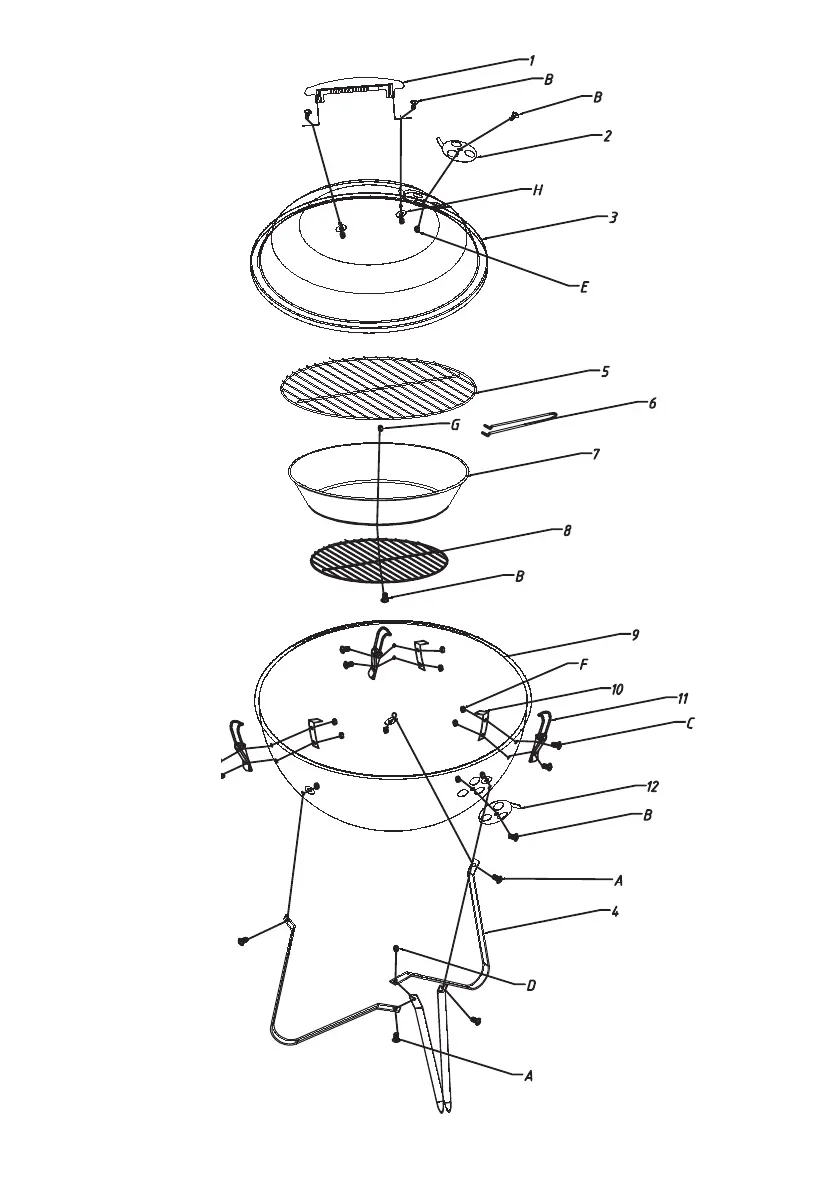 1
B
B
2
H
3
E
5
6
G
7
8
B
9
F
10
11
C
12
B
A
4
D
A