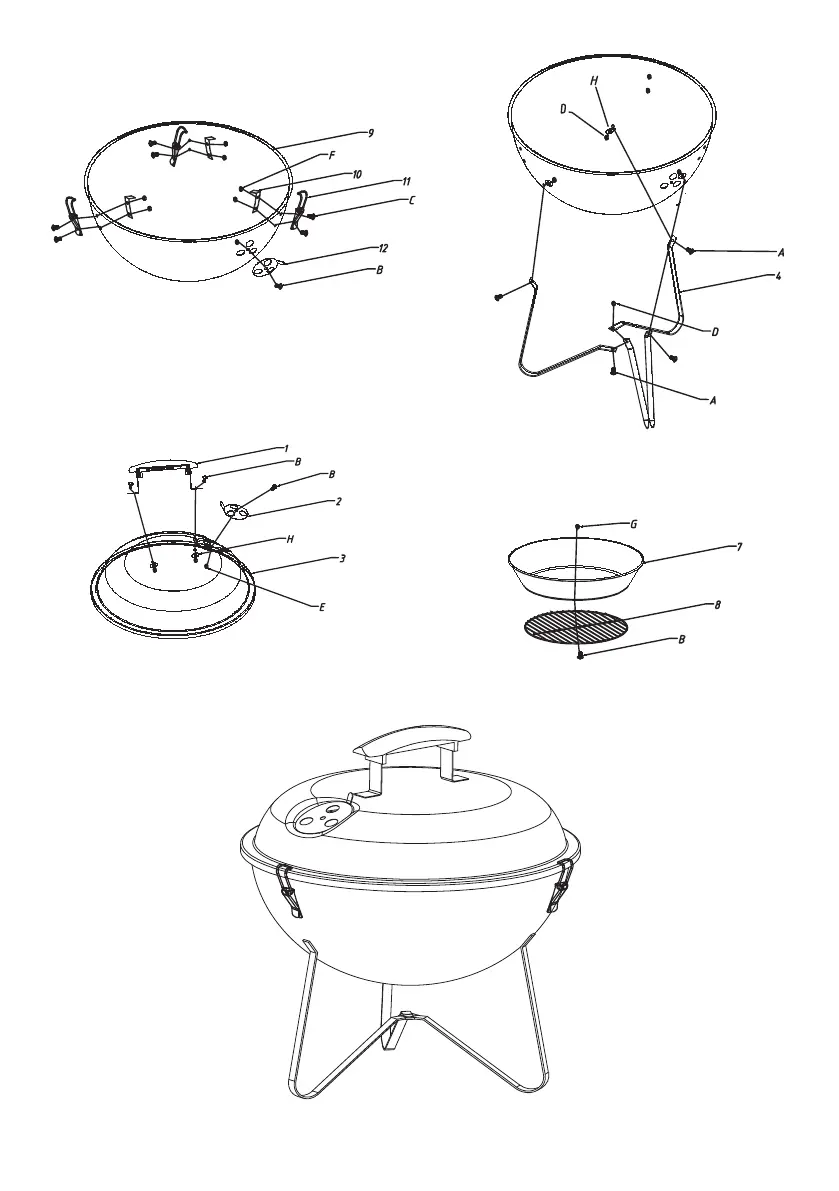 9
F
10
11
C
12
B

H
D
A
4
D
A

1
B
B
2
H
3
E

G
7
8
B