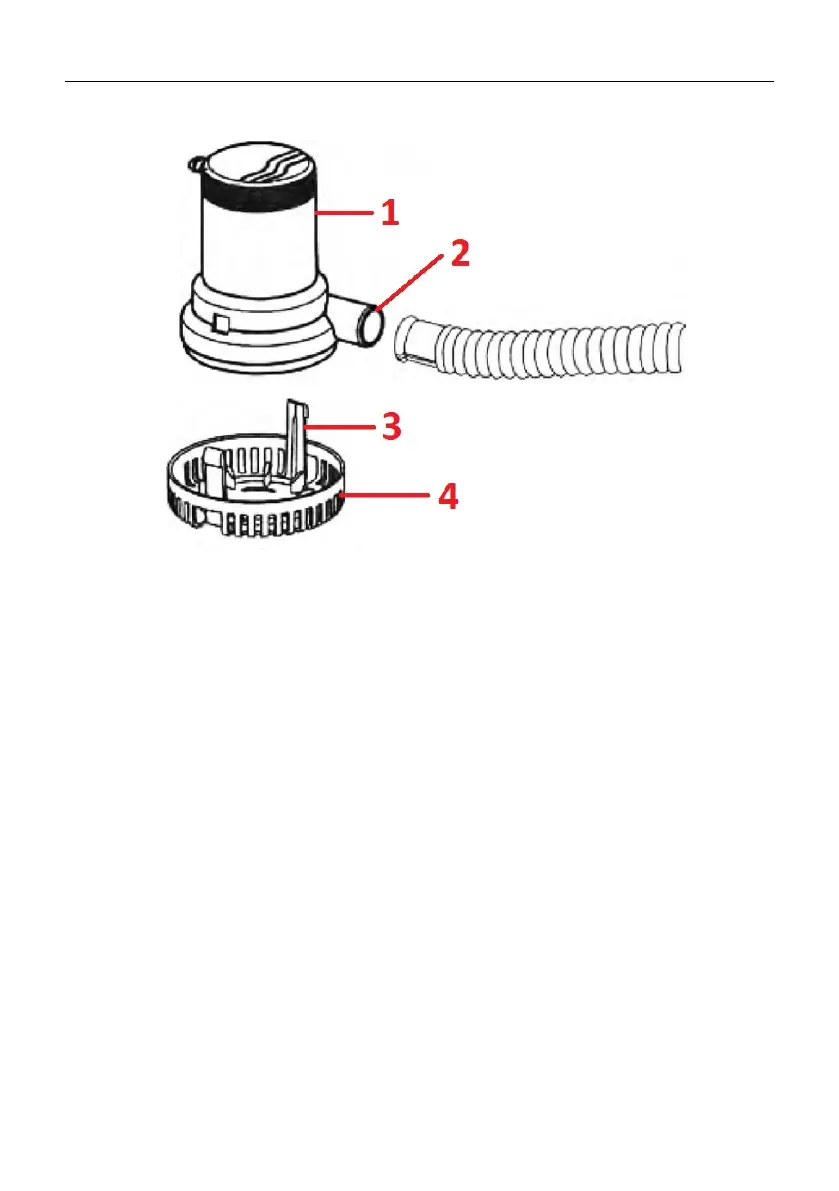 1
2
3
4