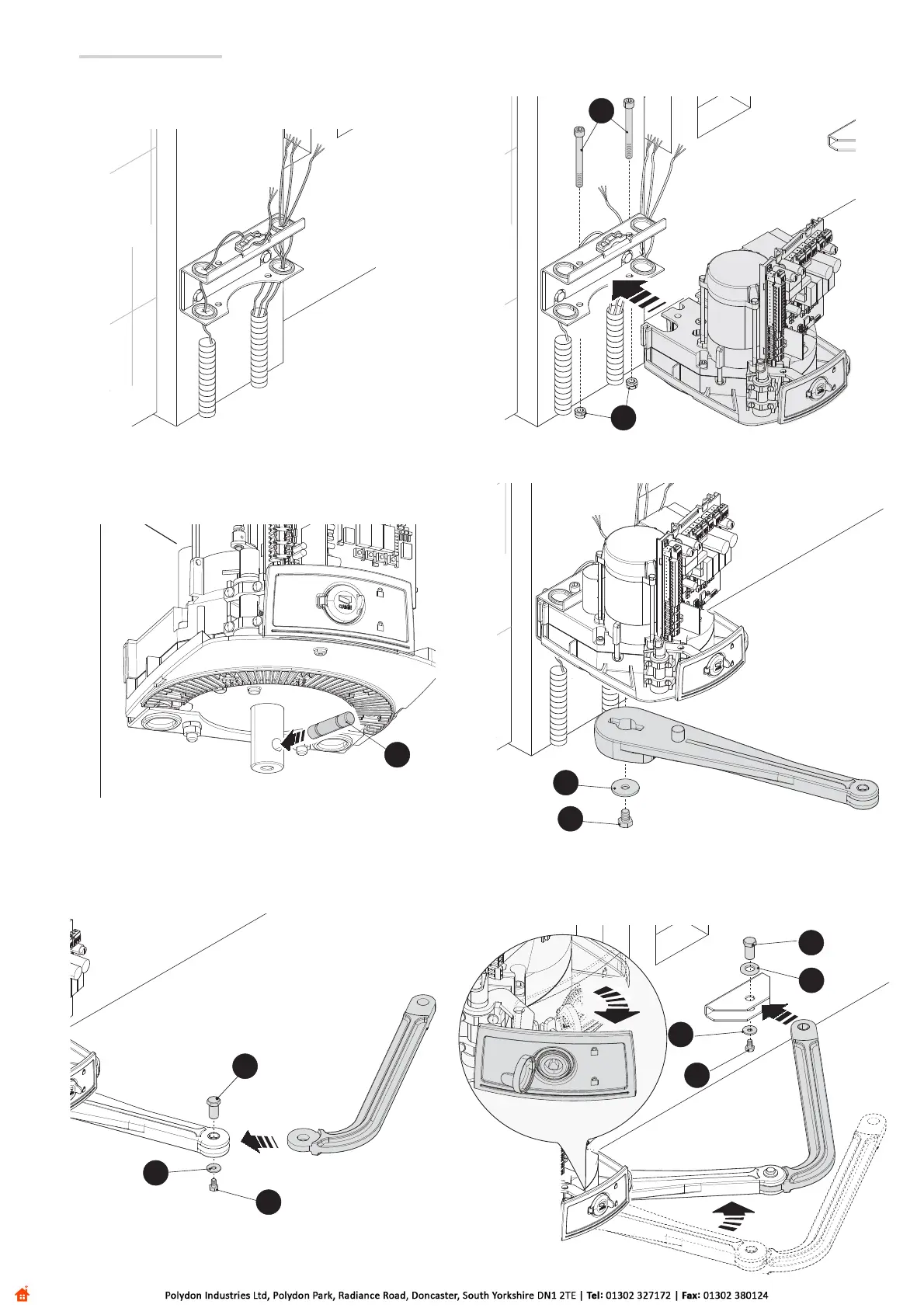 Polydon Industries Ltd, Polydon Park, Radiance Road, Doncaster, South Yorkshire DN1 2TE | Tel: 01302 327172 | Fax: 01302 380124