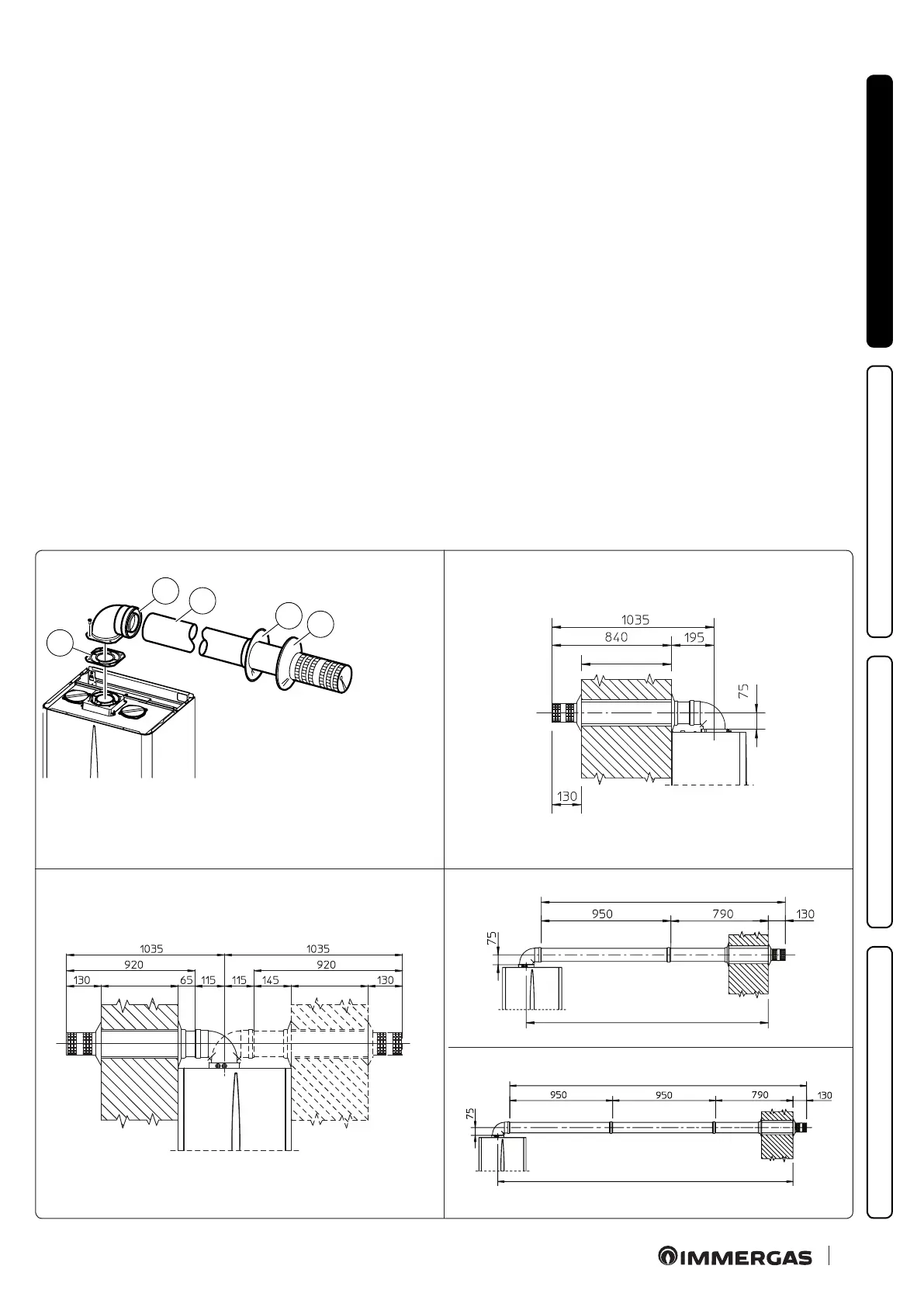 1035

840

195

75

130

1035

1035

920

920

130

65

115

115

145

130

950

790

130

75

950

950

790

130

75

IMMERGAS