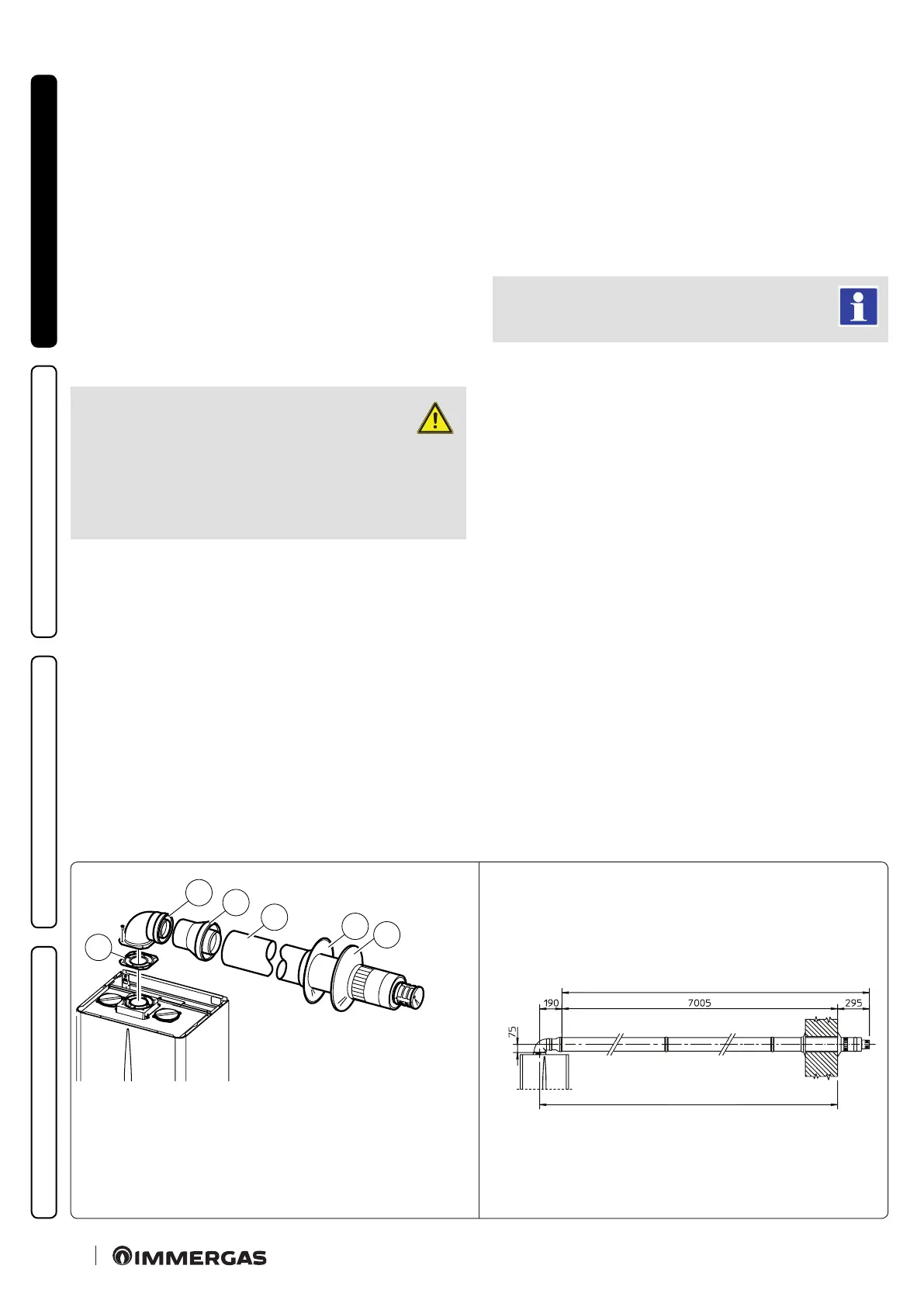 190

7005

295

75

IMMERGAS